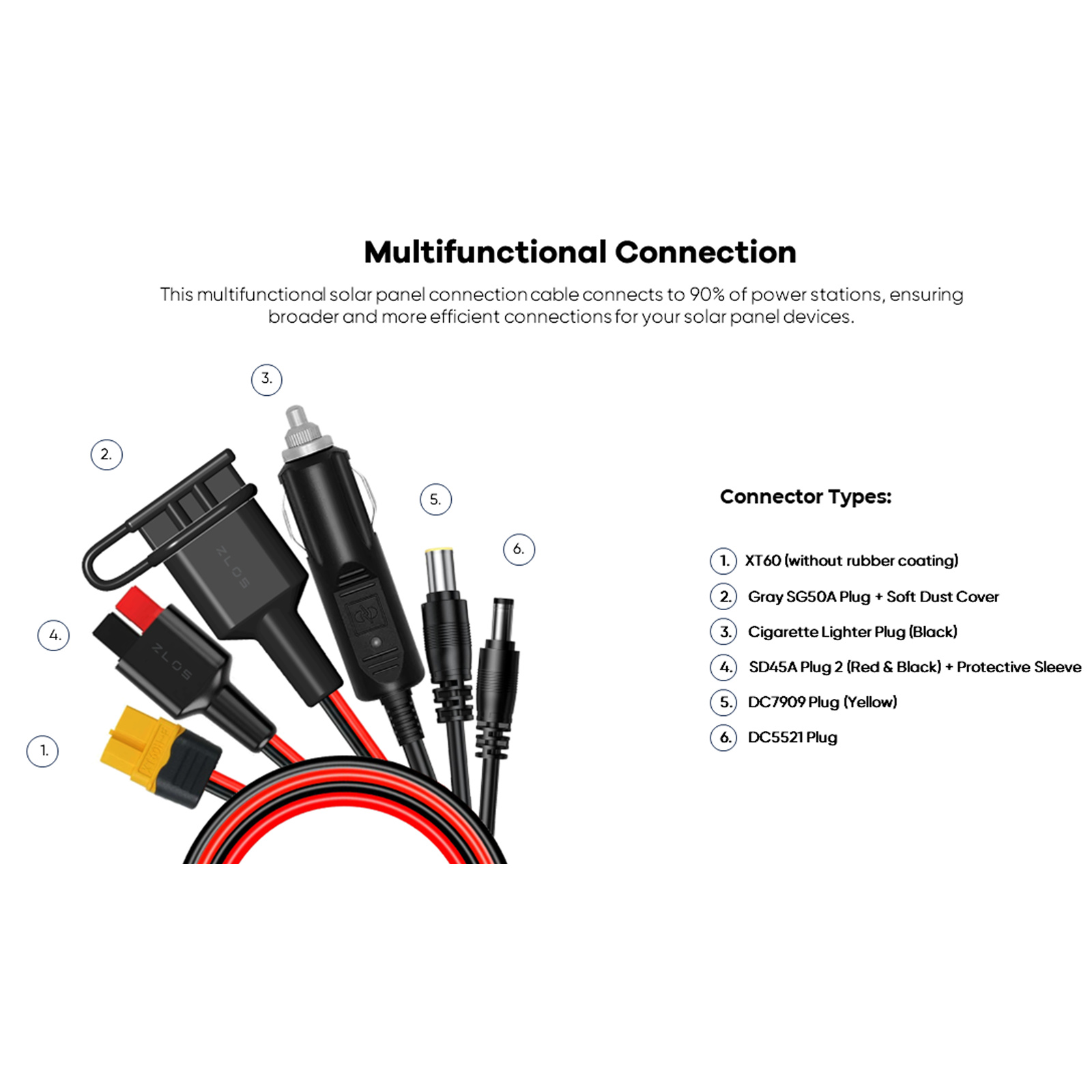 Multifunctional Connection

This multifunctional solar panel connection cable connects to 90% of power stations, ensuring broader and more efficient connections for your solar panel devices.

3.

2.

5.

6.

4.

1.

ZLOS

ZLOS

XT60H-F

Connector Types:

1. XT60 (without rubber coating)
2. Gray SG50A Plug + Soft Dust Cover
3. Cigarette Lighter Plug (Black)
4. SD45A Plug 2 (Red & Black) + Protective Sleeve
5. DC7909 Plug (Yellow)
6. DC5521 Plug