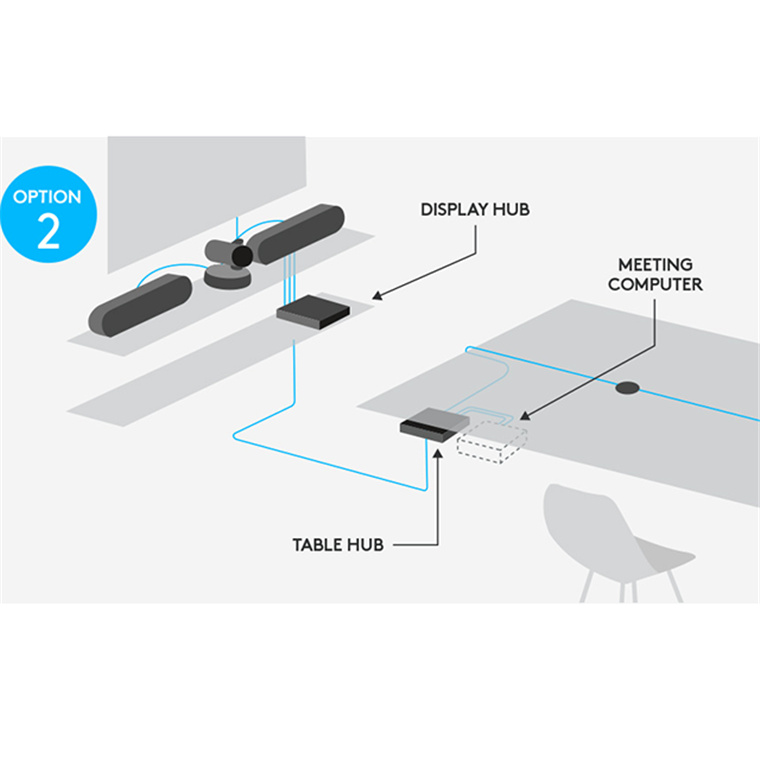 OPTION
2

DISPLAY HUB

MEETING
COMPUTER

TABLE HUB