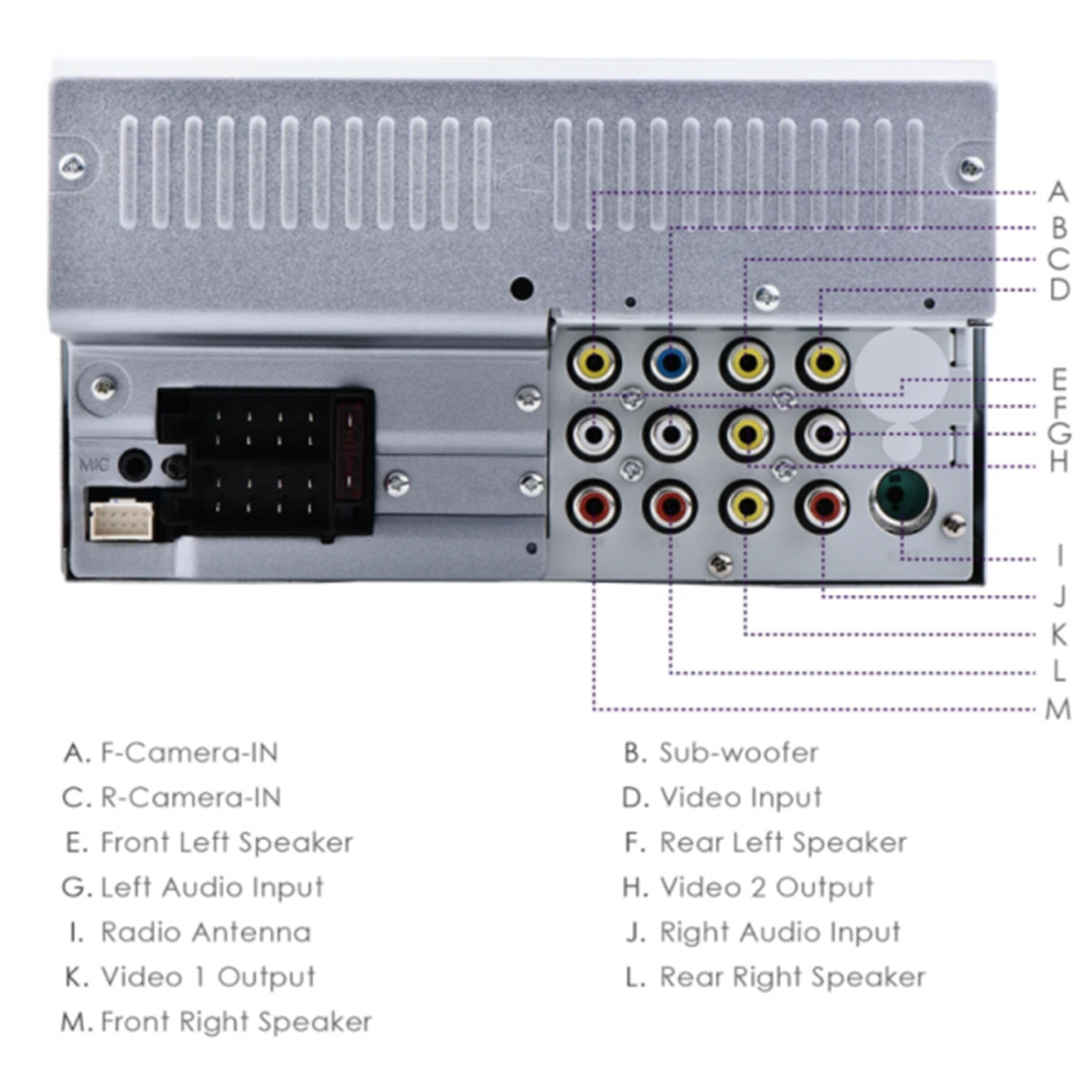 MIC

A
B
C
D
E
F
G
H
I
J
K
L
M

A. F-Camera-IN
B. Sub-woofer
C. R-Camera-IN
D. Video Input
E. Front Left Speaker
F. Rear Left Speaker
G. Left Audio Input
H. Video 2 Output
I. Radio Antenna
J. Right Audio Input
K. Video 1 Output
L. Rear Right Speaker
M. Front Right Speaker