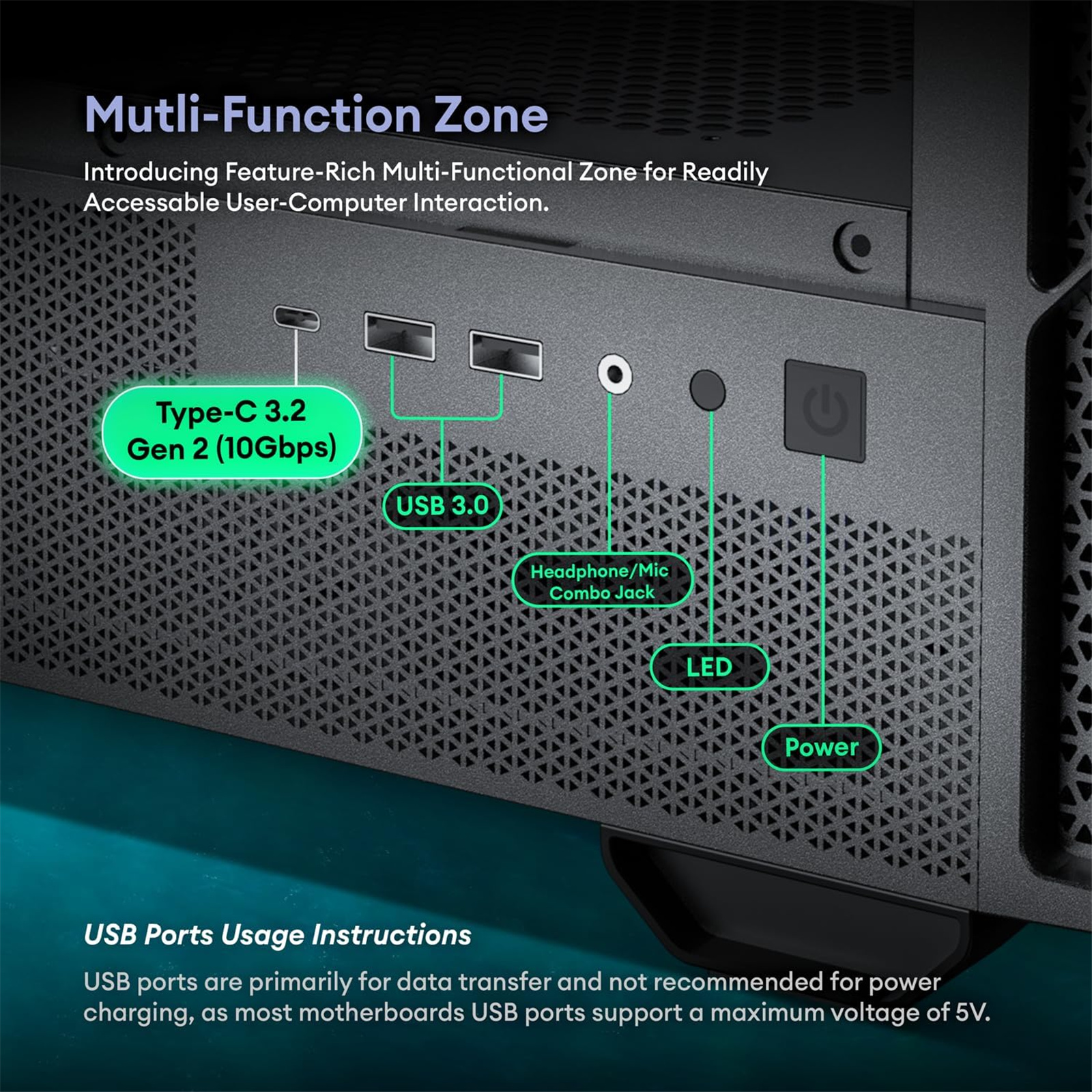 Mutli-Function Zone

Introducing Feature-Rich Multi-Functional Zone for Readily Accessable User-Computer Interaction.

Type-C 3.2 Gen 2 (10Gbps)

USB 3.0

Headphone/Mic Combo Jack

LED

Power

USB Ports Usage Instructions

USB ports are primarily for data transfer and not recommended for power charging, as most motherboards USB ports support a maximum voltage of 5V.