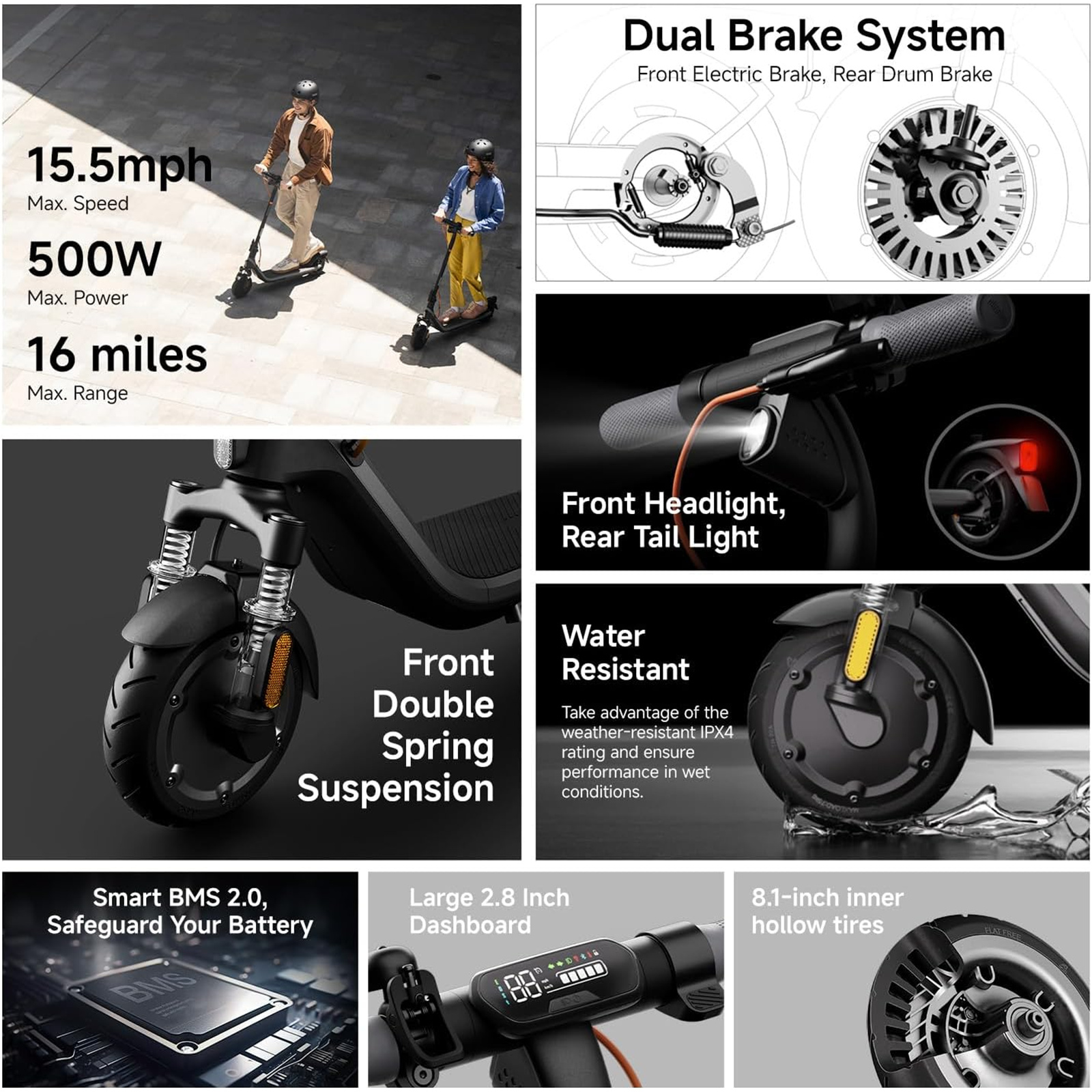 15.5mph
Max. Speed

500W
Max. Power

16 miles
Max. Range

Dual Brake System
Front Electric Brake, Rear Drum Brake

Front Headlight, Rear Tail Light

Front Double Spring Suspension

Water Resistant

Take advantage of the weather-resistant IPX4 rating and ensure performance in wet conditions.

Smart BMS 2.0, Safeguard Your Battery

BMS

Large 2.8 Inch Dashboard

88

8.1-inch inner hollow tires

FLAT FREE