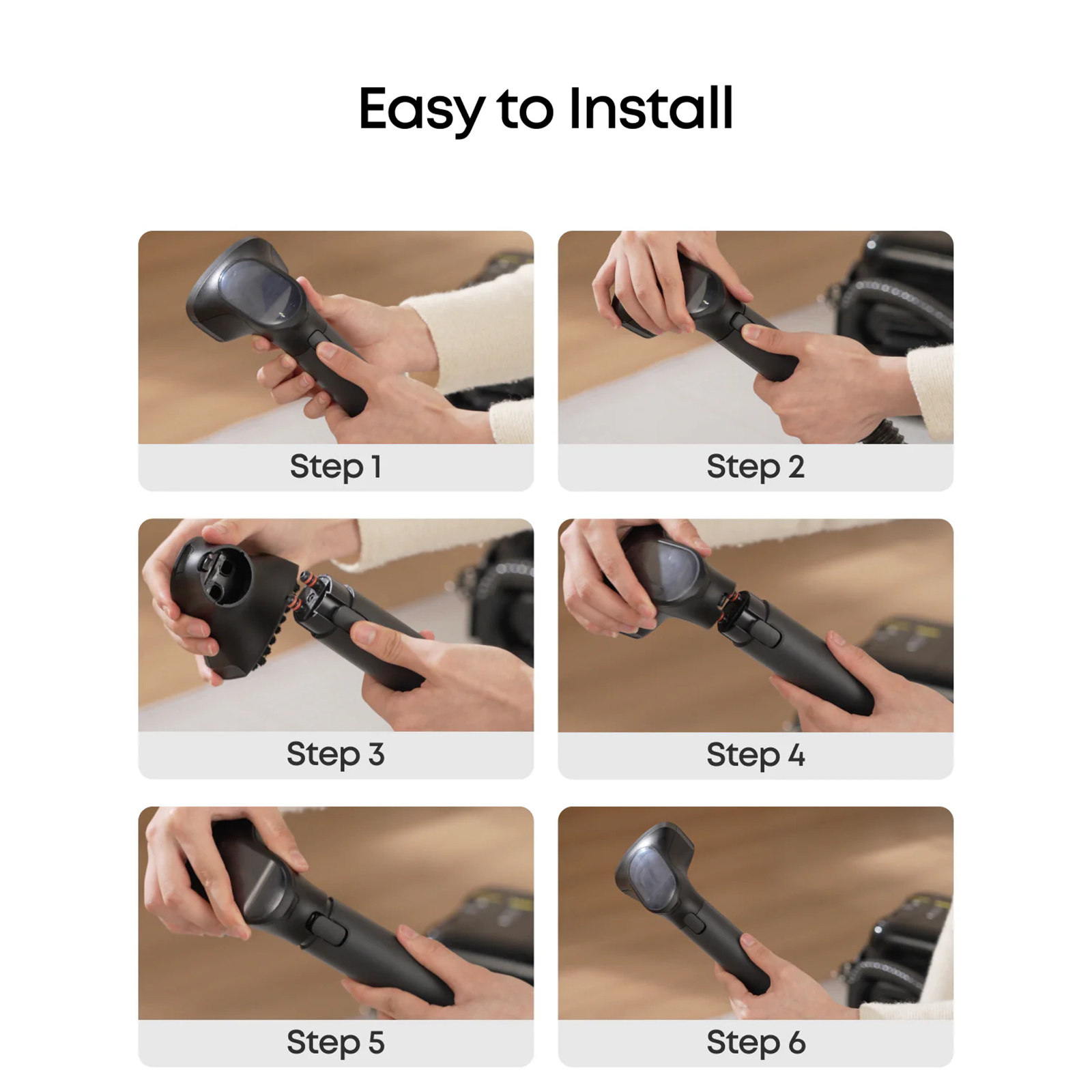 Easy to Install

Step 1

Step 2

Step 3

Step 4

Step 5

Step 6