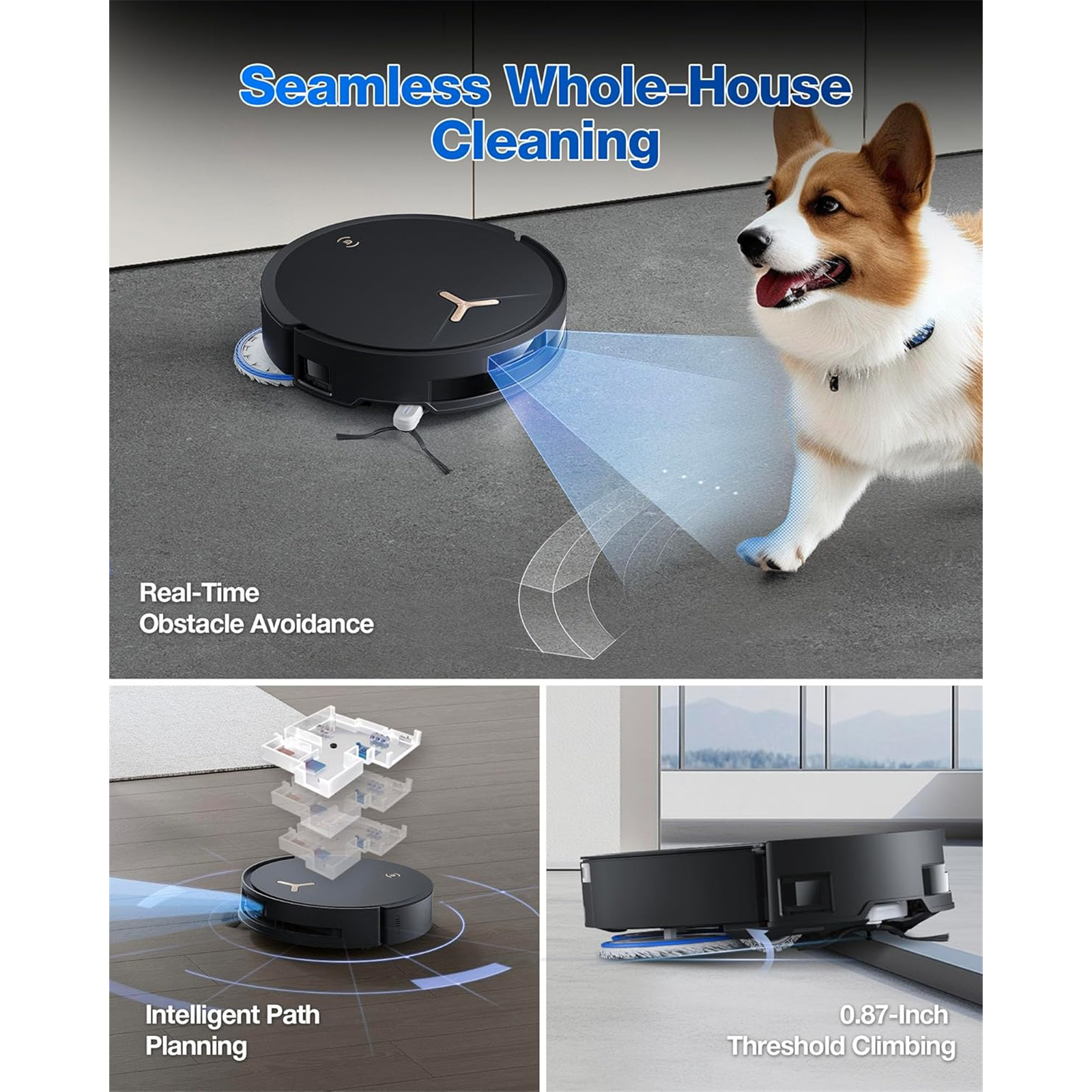 Seamless Whole-House Cleaning

Real-Time Obstacle Avoidance

Intelligent Path Planning

0.87-Inch Threshold Climbing