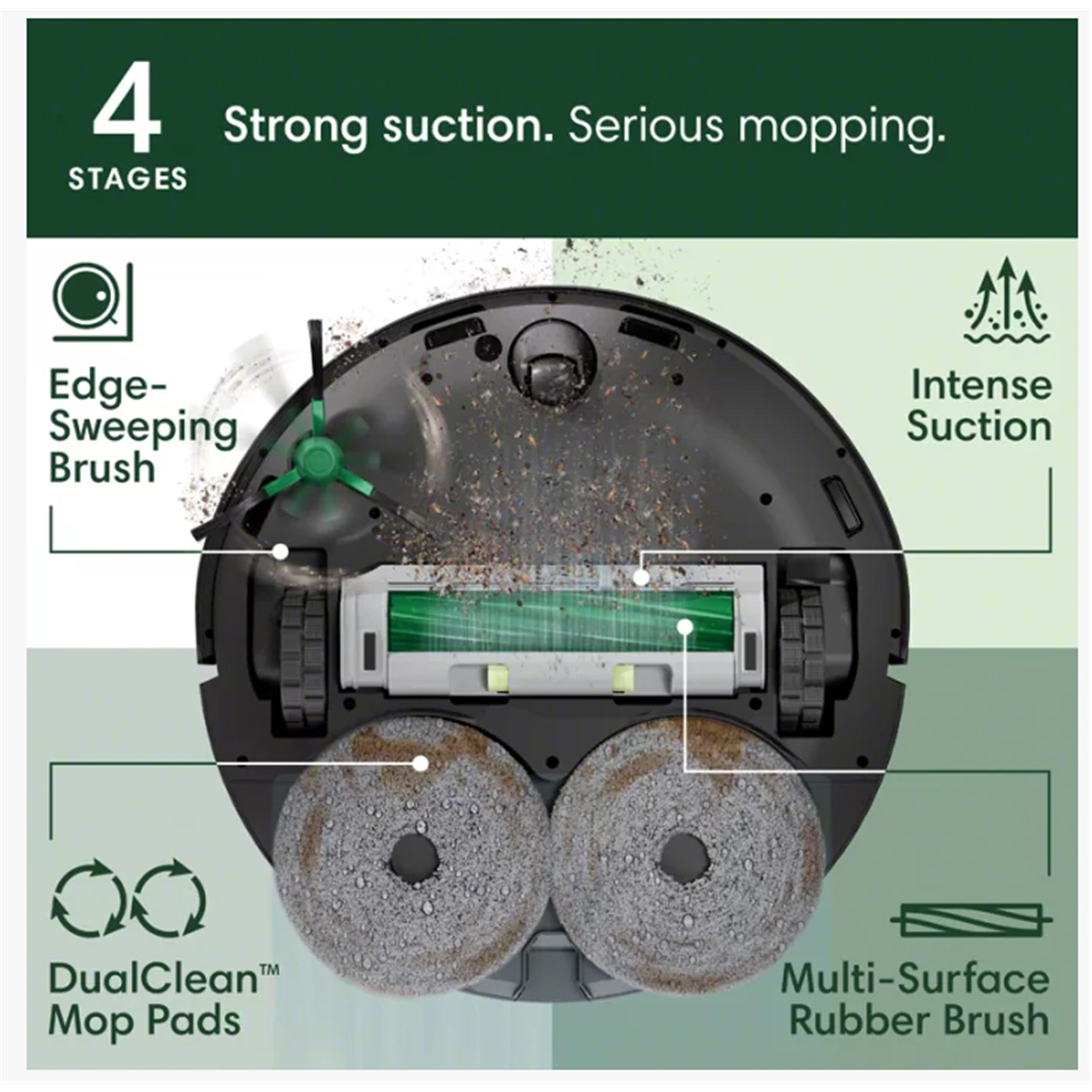 4
STAGES

Strong suction. Serious mopping.

Edge-Sweeping Brush

Intense Suction

DualClean™ Mop Pads

Multi-Surface Rubber Brush