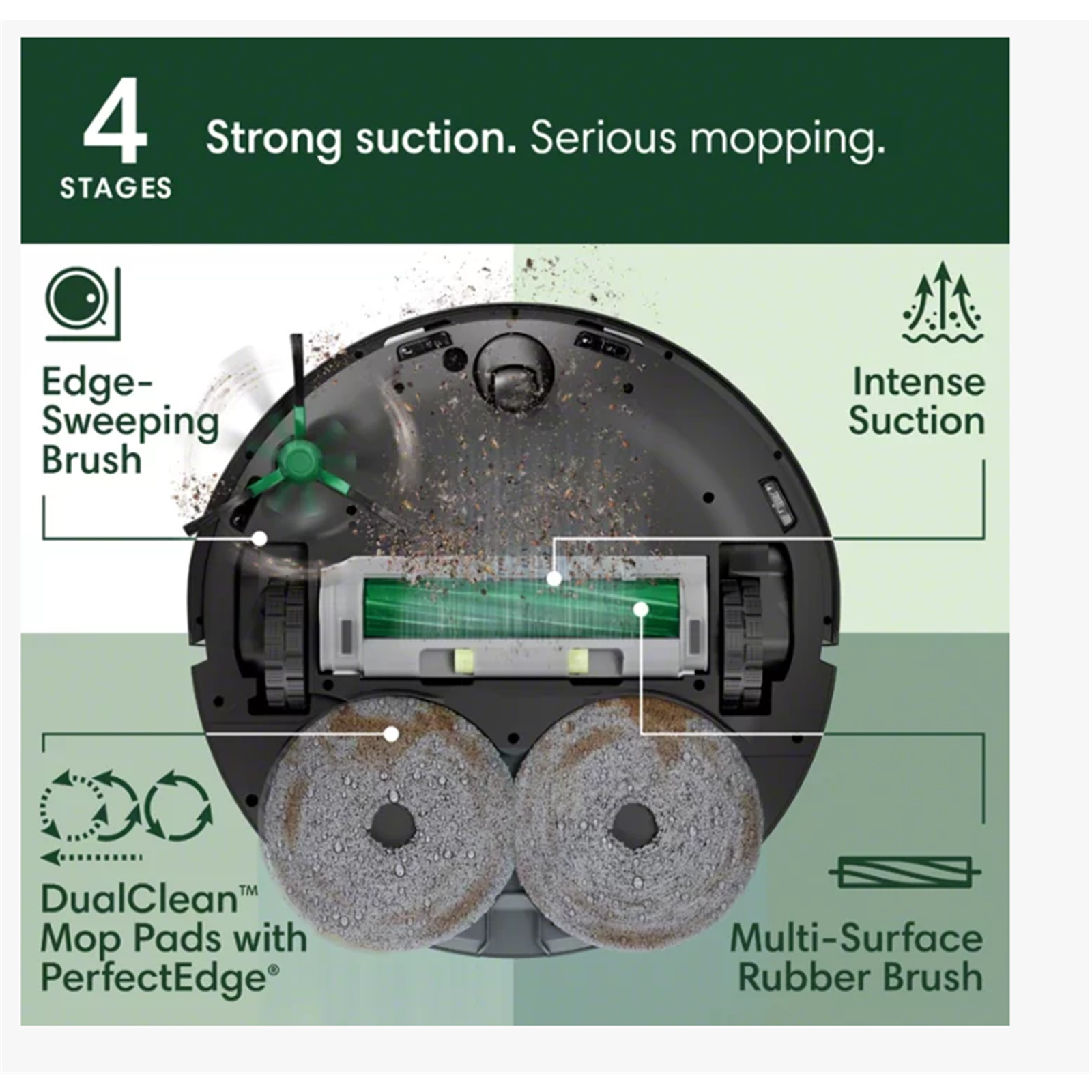 4
STAGES

Strong suction. Serious mopping.

Edge-Sweeping Brush

Intense Suction

DualClean™ Mop Pads with PerfectEdge®

Multi-Surface Rubber Brush