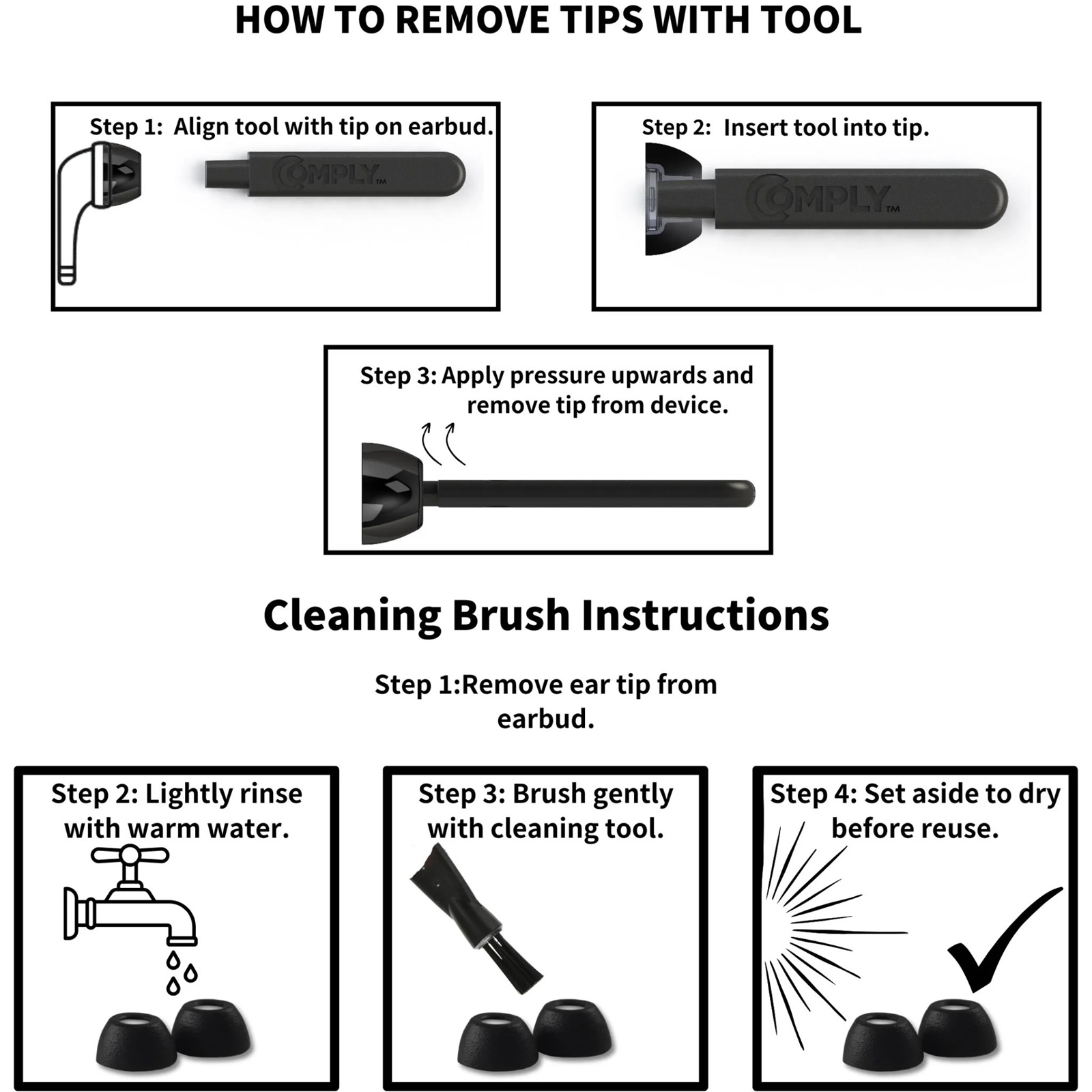 HOW TO REMOVE TIPS WITH TOOL

Step 1: Align tool with tip on earbud.

COMPLY™

Step 2: Insert tool into tip.

COMPLY™

Step 3: Apply pressure upwards and remove tip from device.

Cleaning Brush Instructions

Step 1:Remove ear tip from earbud.

Step 2: Lightly rinse with warm water.

Step 3: Brush gently with cleaning tool.

Step 4: Set aside to dry before reuse.