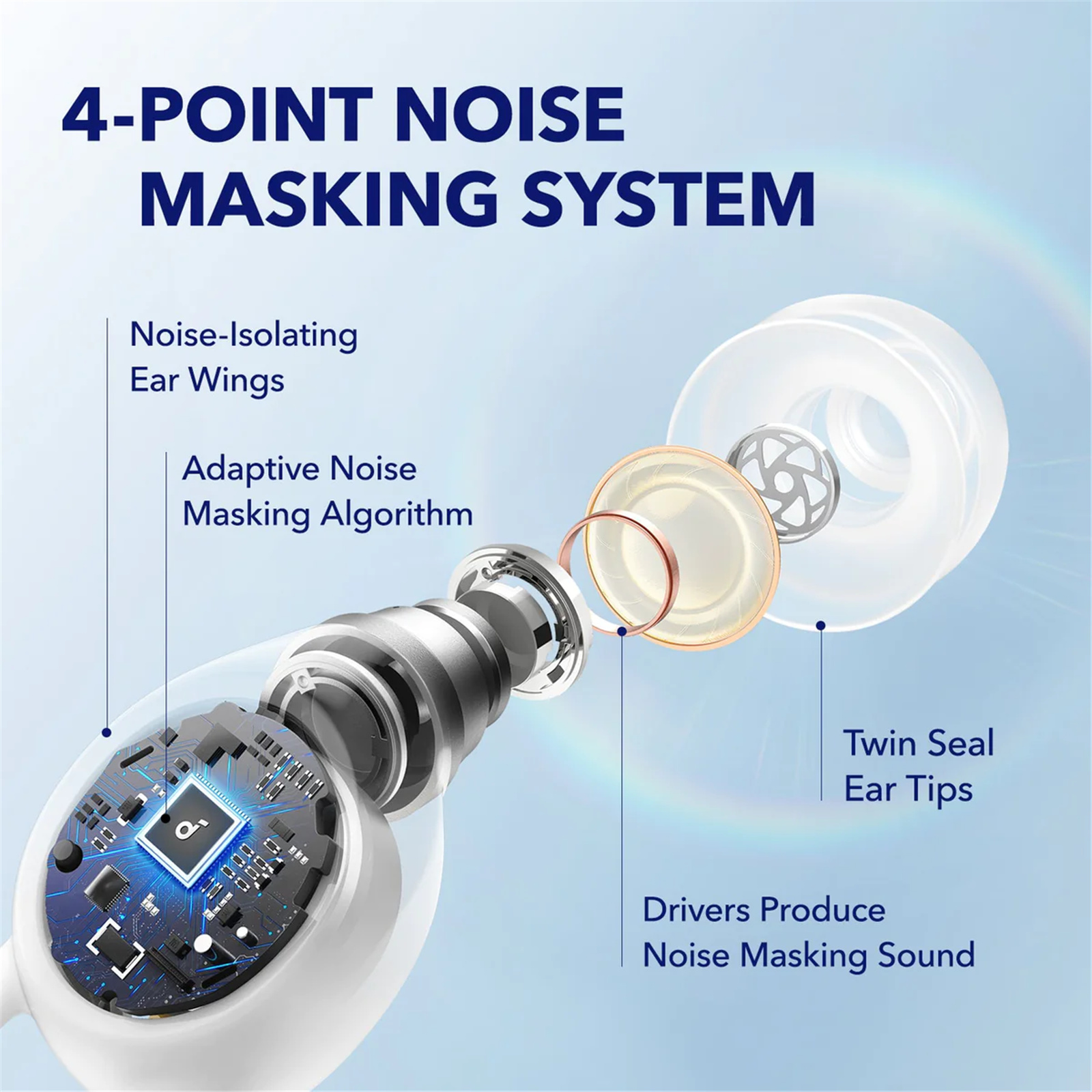 4-POINT NOISE MASKING SYSTEM

Noise-Isolating Ear Wings

Adaptive Noise Masking Algorithm

Twin Seal Ear Tips

Drivers Produce Noise Masking Sound