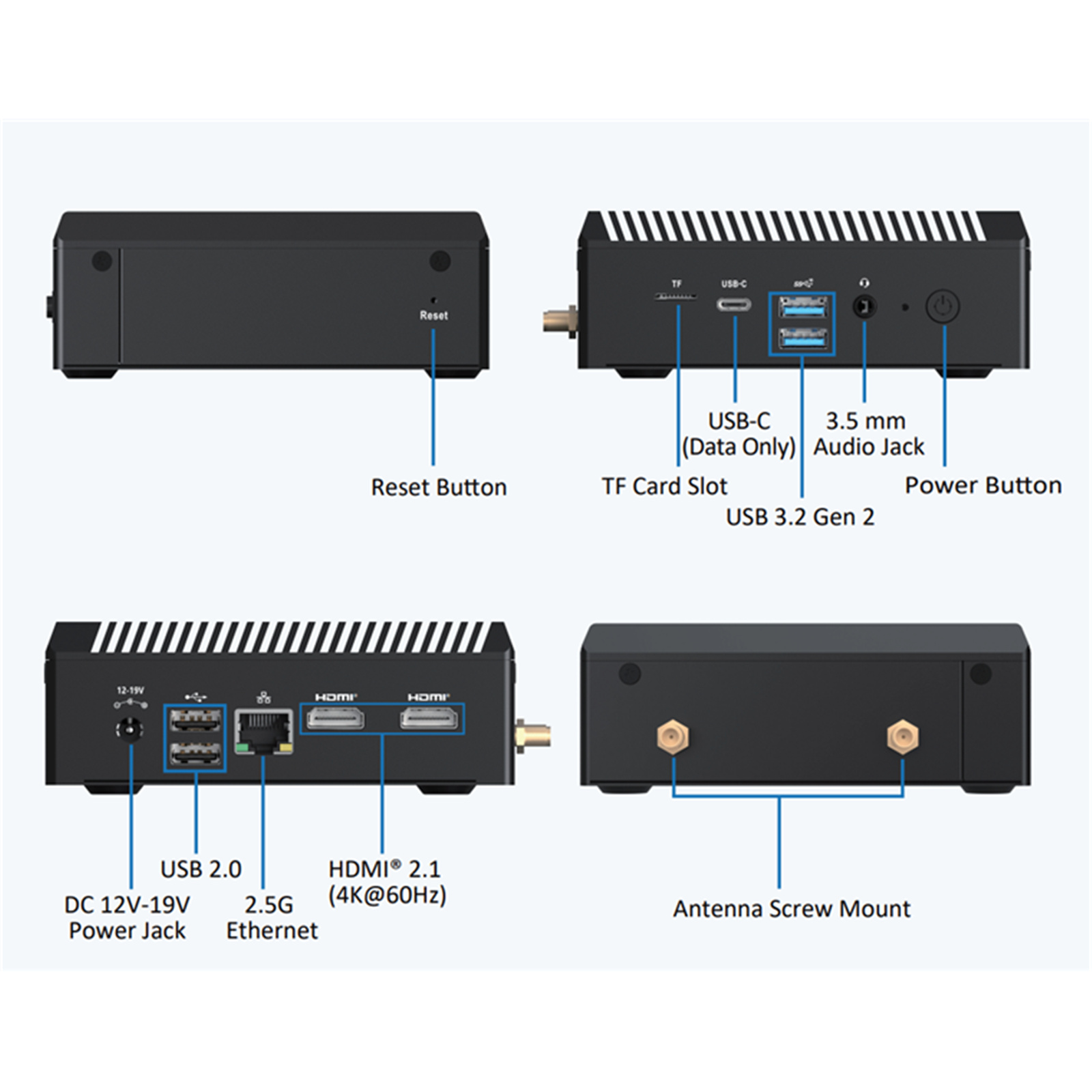 Reset

Reset Button

TF

USB-C

USB-C
(Data Only)

3.5 mm
Audio Jack

TF Card Slot

Power Button

USB 3.2 Gen 2

12-19V

HDMI

HDMI

USB 2.0

HDMI® 2.1
(4K@60Hz)

DC 12V-19V
Power Jack

2.5G
Ethernet

Antenna Screw Mount