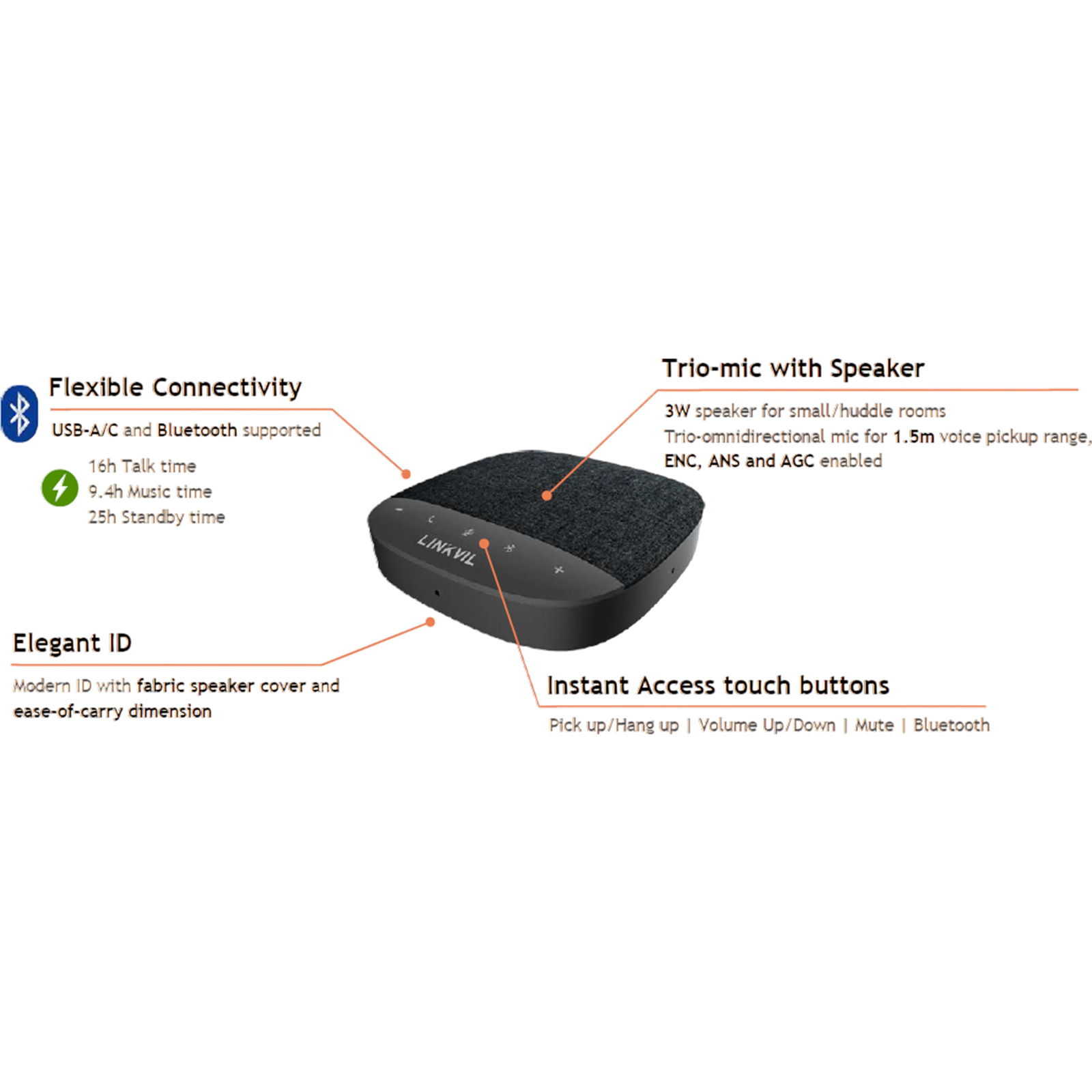 Flexible Connectivity

USB-A/C and Bluetooth supported

16h Talk time
9.4h Music time
25h Standby time

Trio-mic with Speaker

3W speaker for small/huddle rooms
Trio-omnidirectional mic for 1.5m voice pickup range,
ENC, ANS and AGC enabled

LINKVIL

Elegant ID

Modern ID with fabric speaker cover and ease-of-carry dimension

Instant Access touch buttons

Pick up/Hang up | Volume Up/Down | Mute | Bluetooth