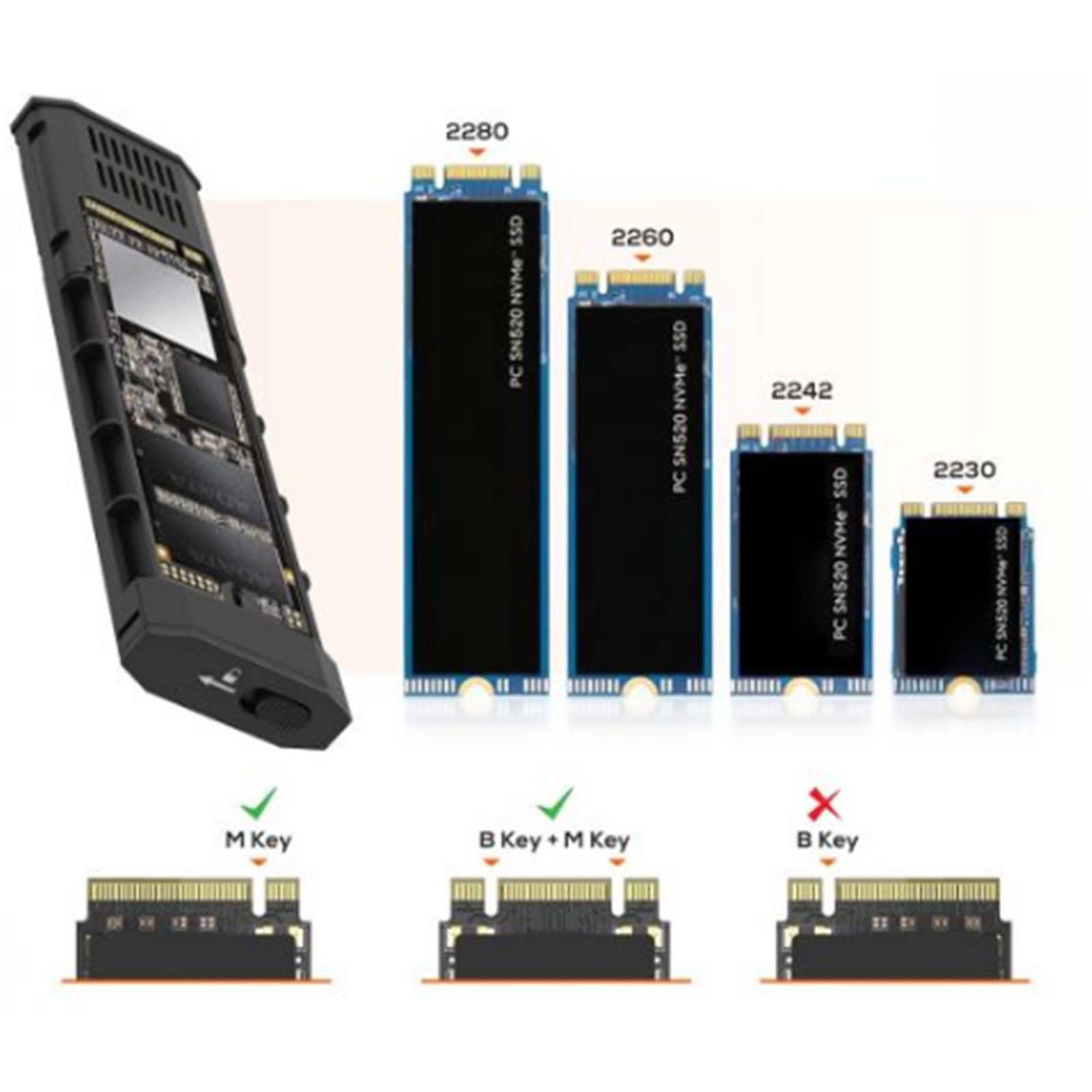 2280

PC SN520 NVMe™ SSD

2260

PC SN520 NVMe™ SSD

2242

PC SN520 NVMe™ SSD

2230

PC SN520 NVMe™ SSD

M Key

B Key + M Key

B Key