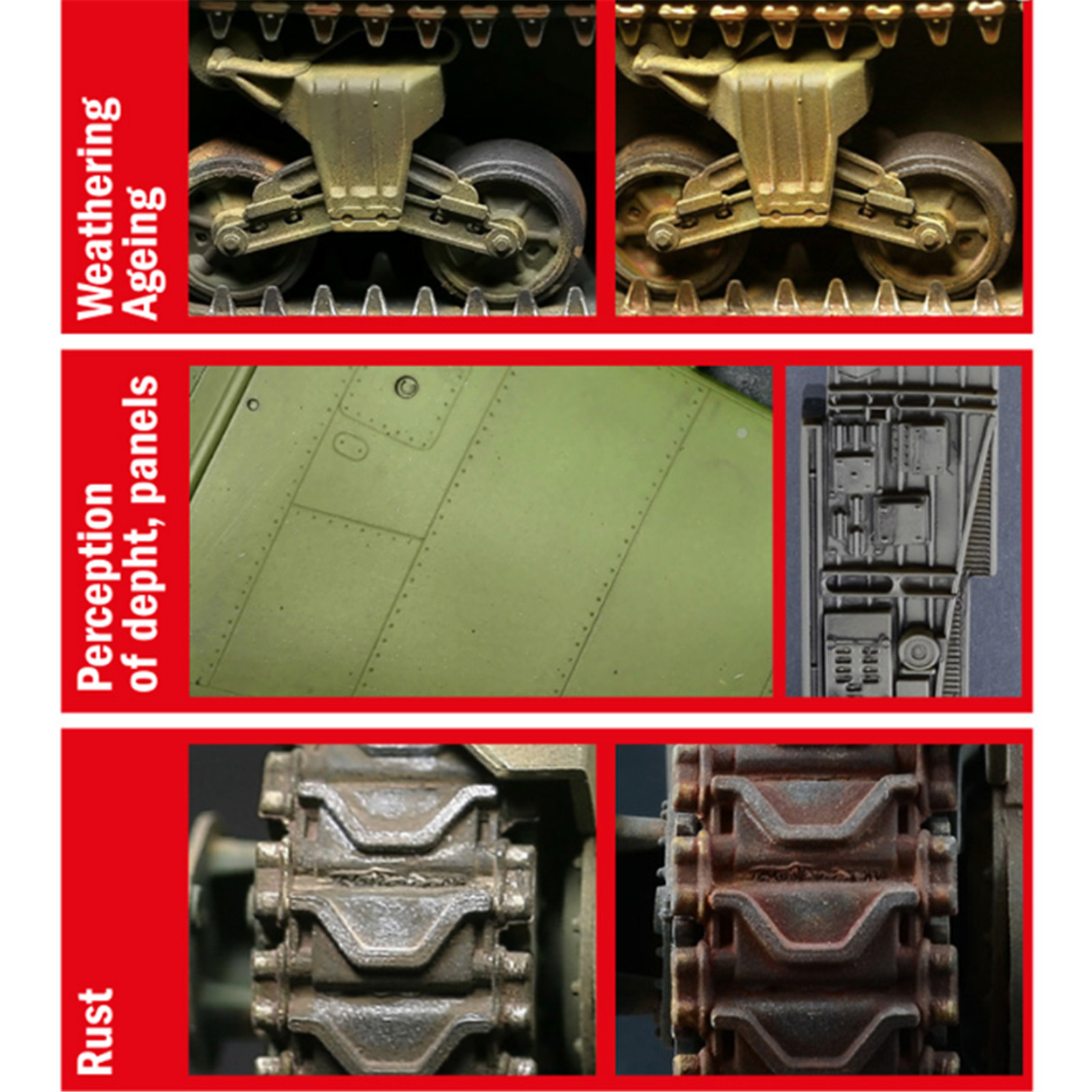 Weathering
Ageing

Perception
of depht, panels

Rust