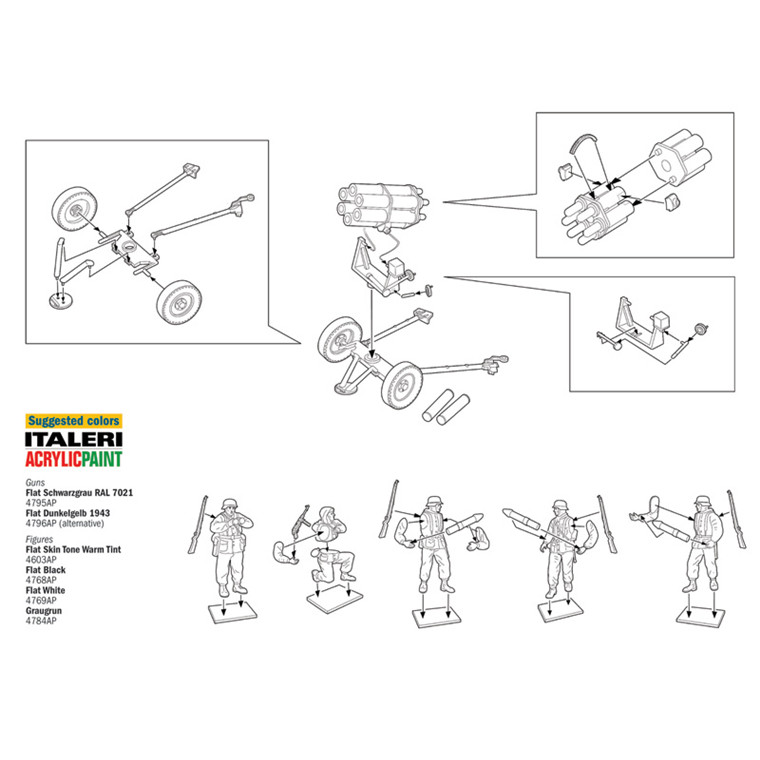 Suggested colors

ITALERI
ACRYLICPAINT

Guns
Flat Schwarzgrau RAL 7021
4795AP
Flat Dunkelgelb 1943
4796AP (alternative)

Figures
Flat Skin Tone Warm Tint
4603AP
Flat Black
4768AP
Flat White
4769AP
Graugrun
4784AP