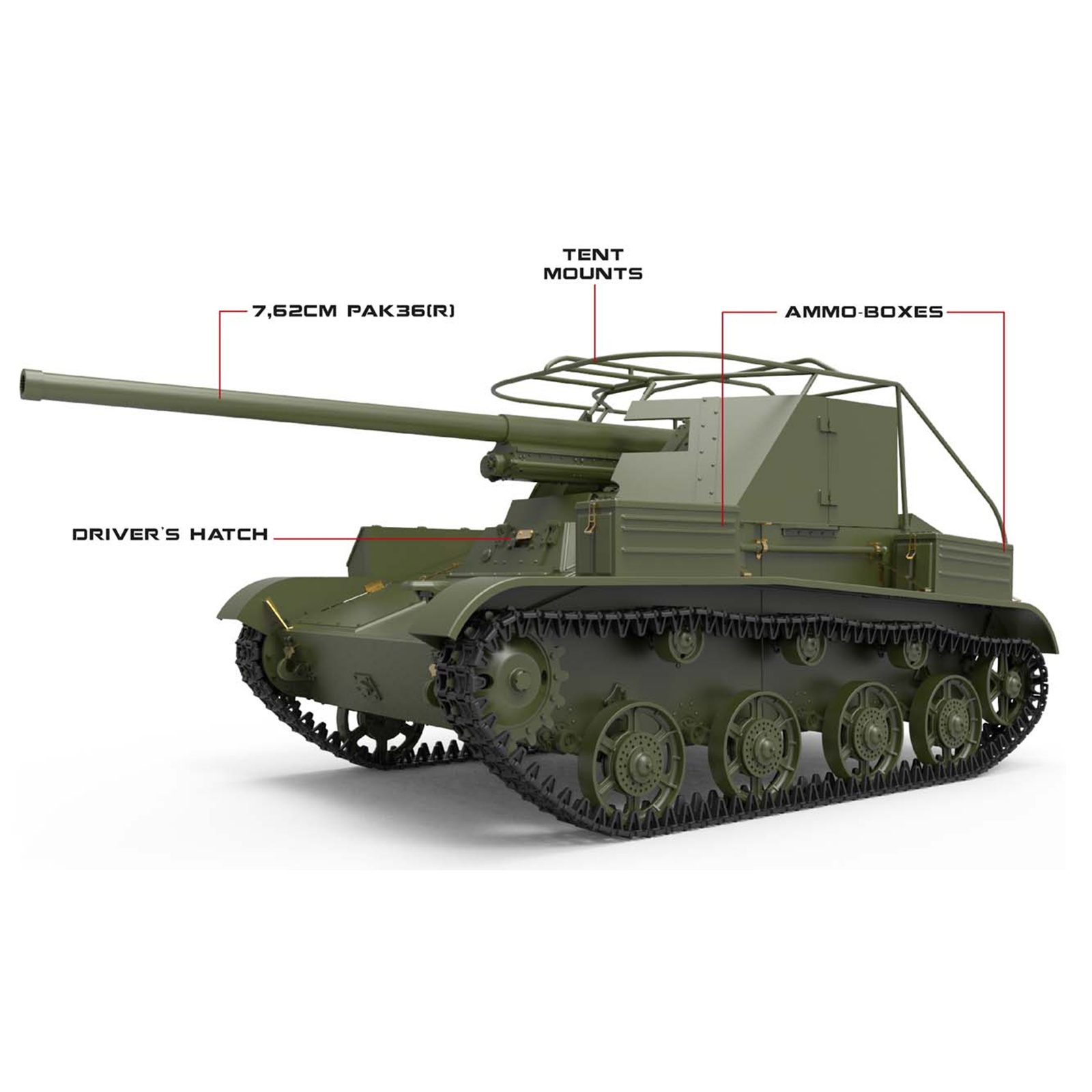 TENT MOUNTS

7,62CM PAK36(R)

AMMO-BOXES

DRIVER'S HATCH