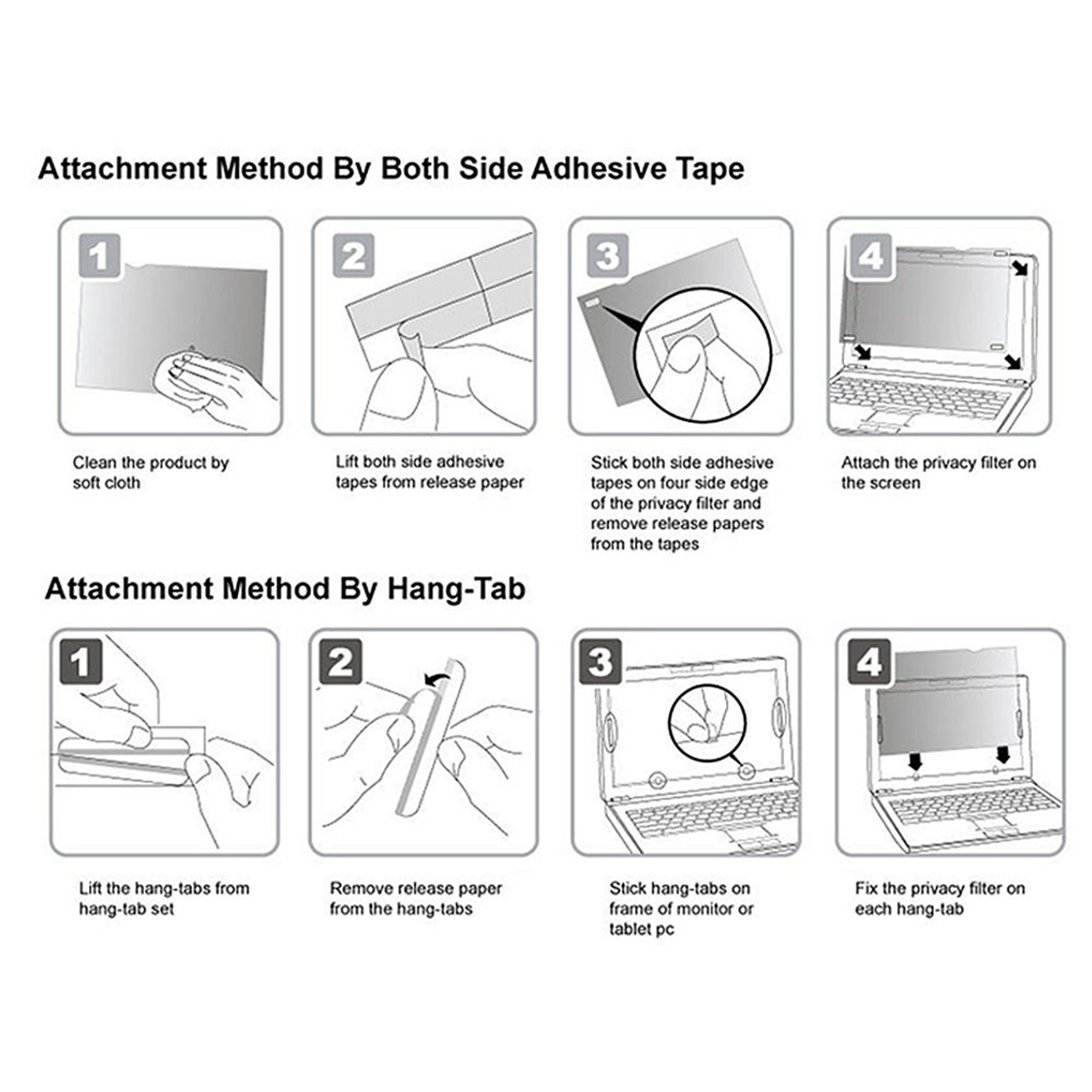 Attachment Method By Both Side Adhesive Tape

1

Clean the product by soft cloth

2

Lift both side adhesive tapes from release paper

3

Stick both side adhesive tapes on four side edge of the privacy filter and remove release papers from the tapes

4

Attach the privacy filter on the screen

Attachment Method By Hang-Tab

1

Lift the hang-tabs from hang-tab set

2

Remove release paper from the hang-tabs

3

Stick hang-tabs on frame of monitor or tablet pc

4

Fix the privacy filter on each hang-tab