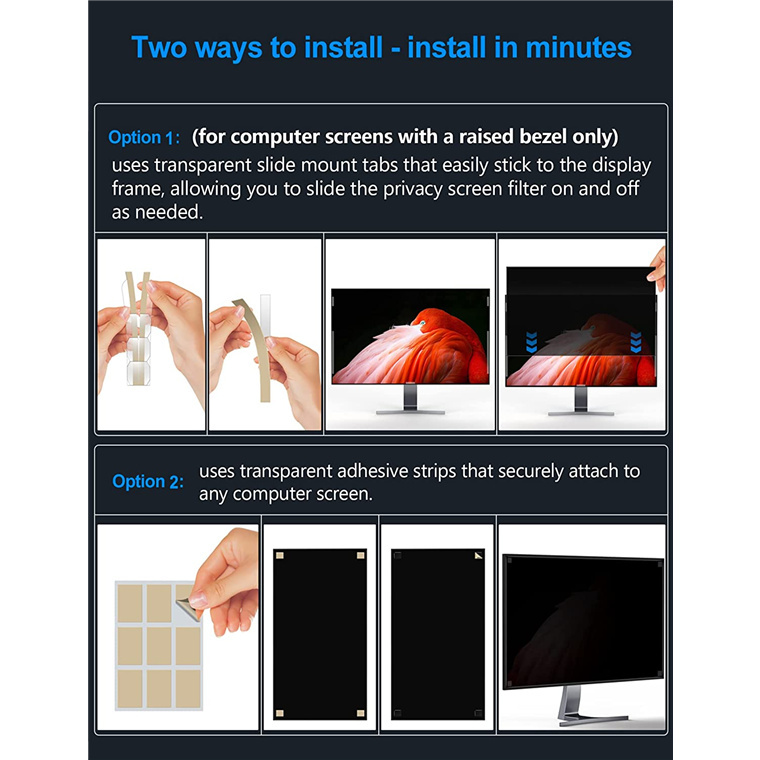 Two ways to install - install in minutes

Option 1: (for computer screens with a raised bezel only) uses transparent slide mount tabs that easily stick to the display frame, allowing you to slide the privacy screen filter on and off as needed.

Option 2: uses transparent adhesive strips that securely attach to any computer screen.