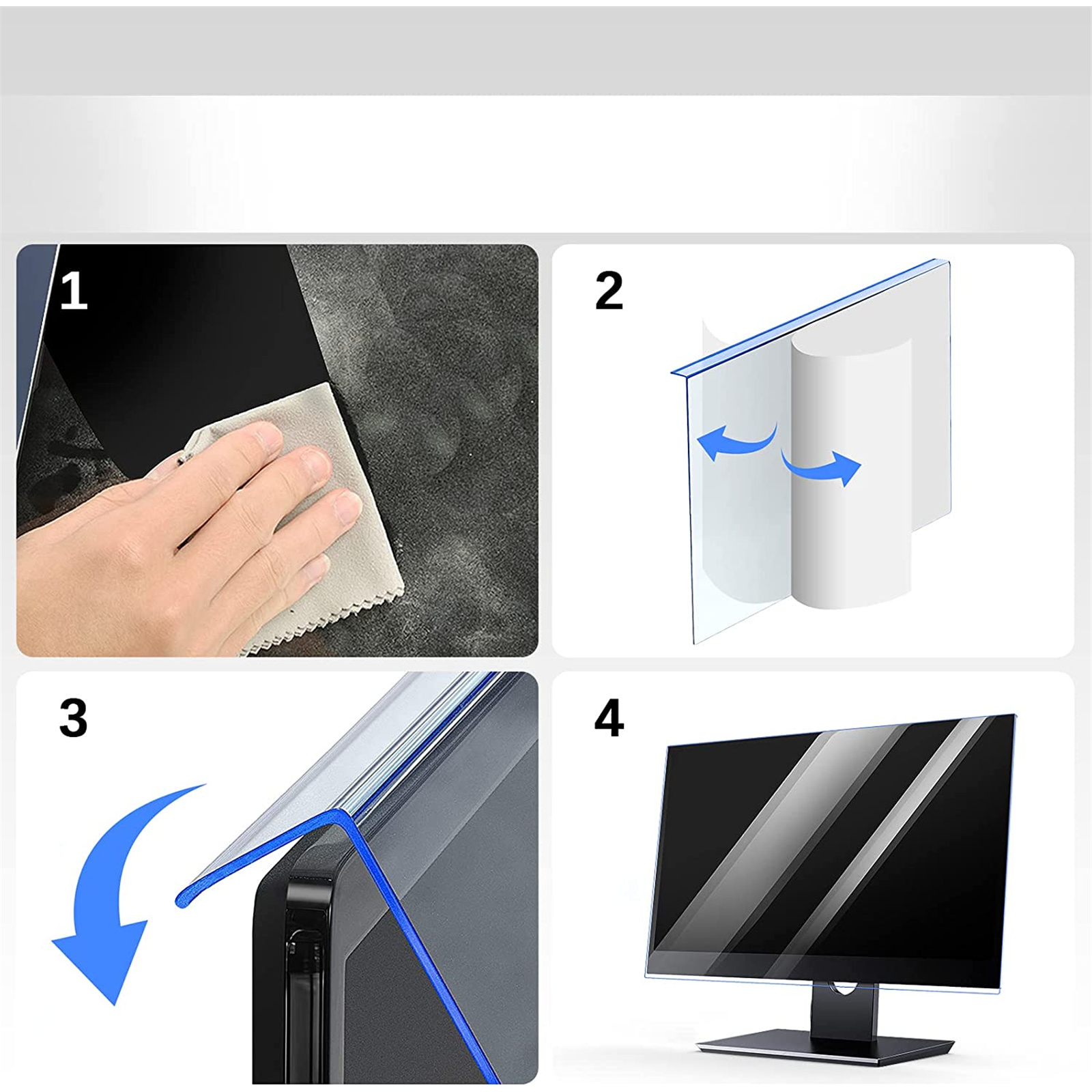 1

2

3

4