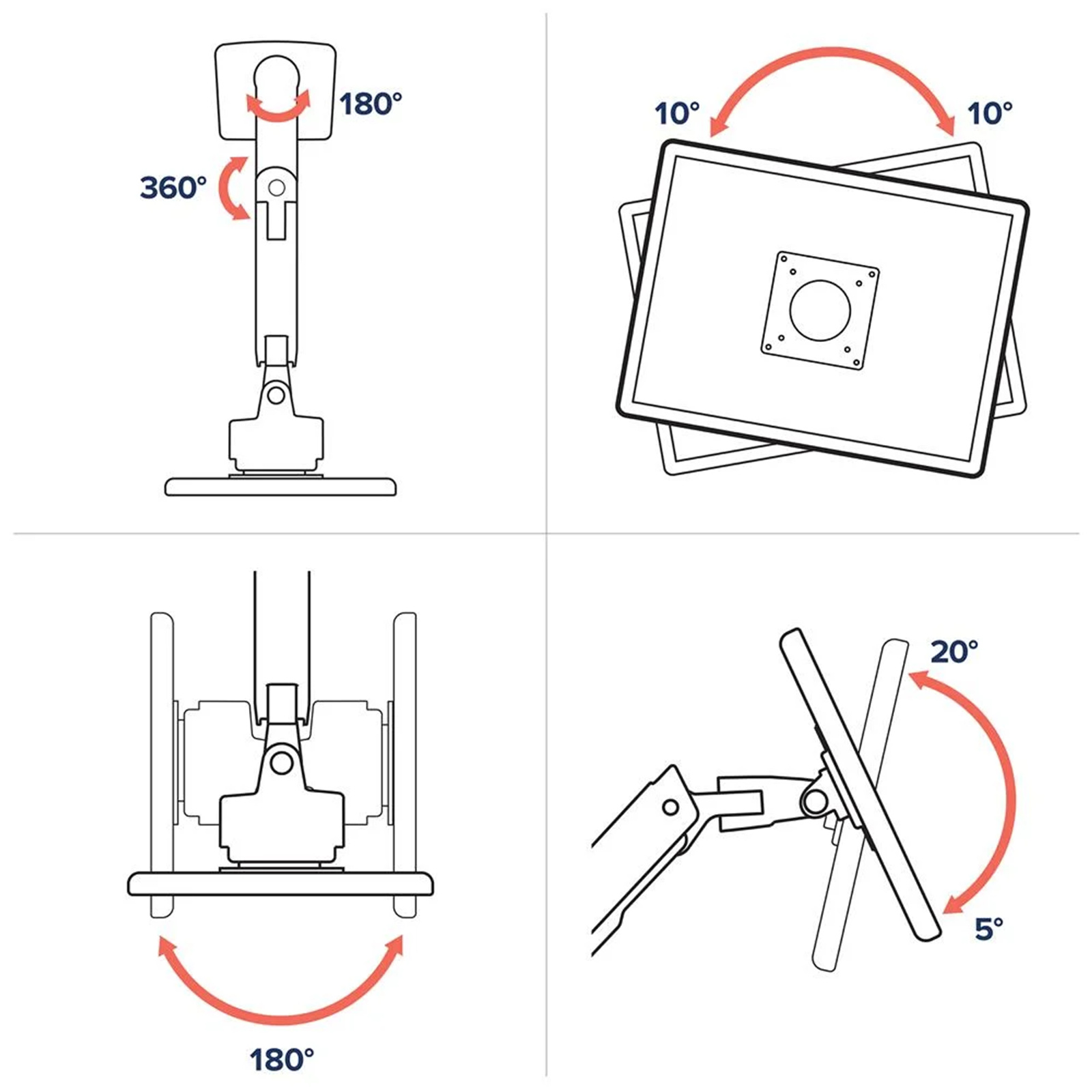 180°

360°

10°

10°

180°

20°

5°