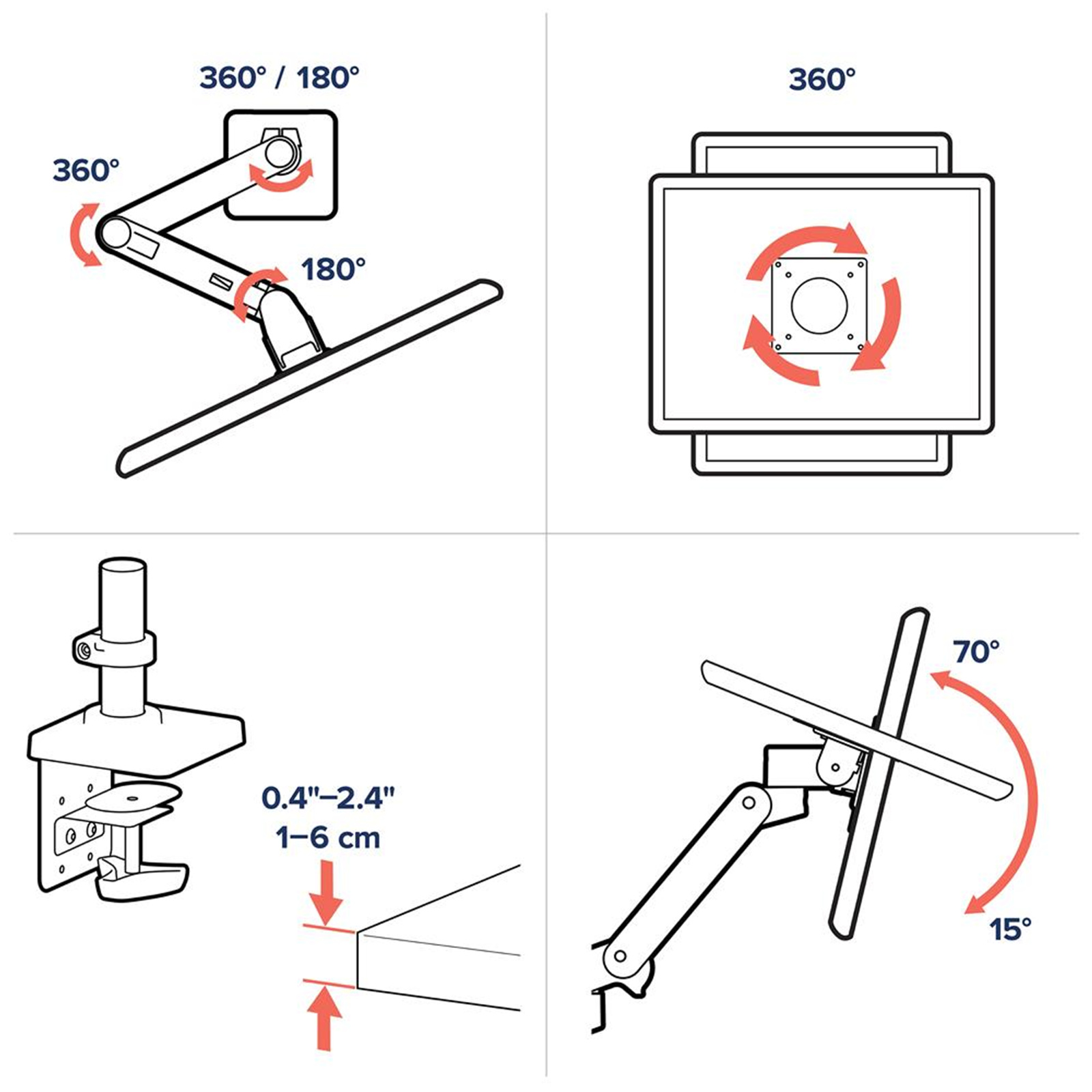 360° / 180°

360°

180°

360°

0.4"–2.4"
1–6 cm

70°

15°