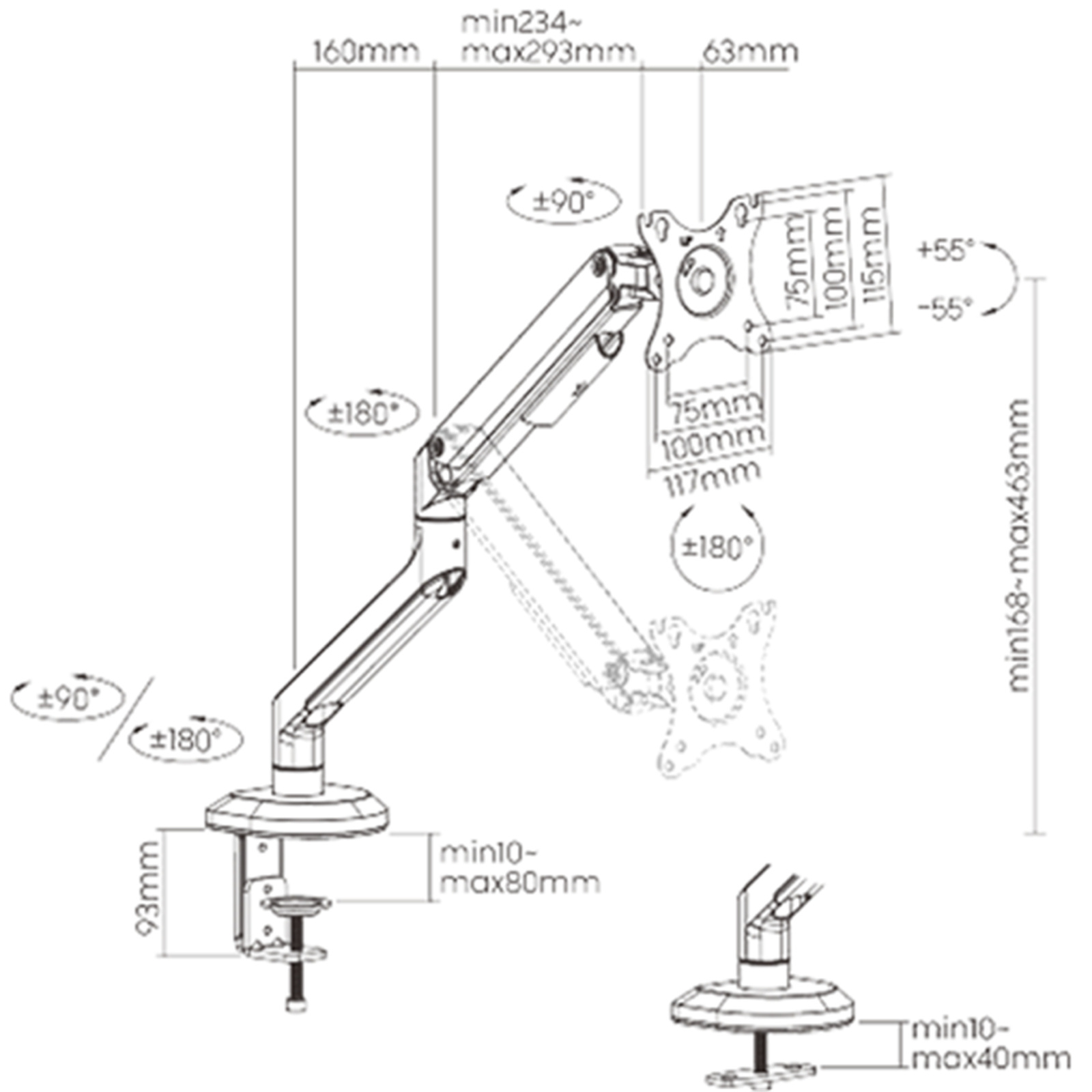 160mm

min234~ max293mm

63mm

±90°

75mm

100mm

115mm

+55°

-55°

±180°

75mm

100mm

117mm

±180°

min168~max463mm

±90°

±180°

93mm

min10~ max80mm

min10~ max40mm