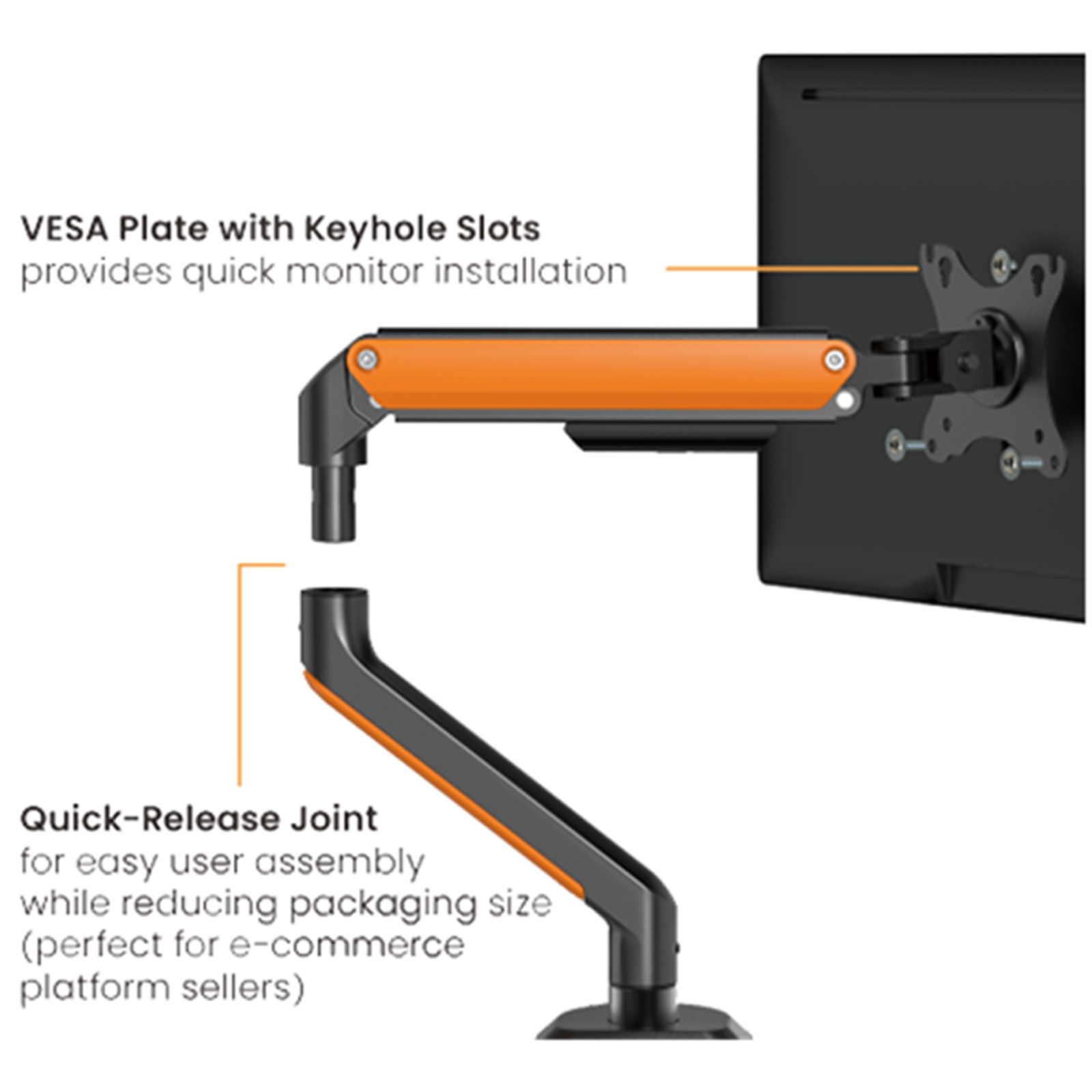 VESA Plate with Keyhole Slots
provides quick monitor installation

Quick-Release Joint
for easy user assembly while reducing packaging size (perfect for e-commerce platform sellers)