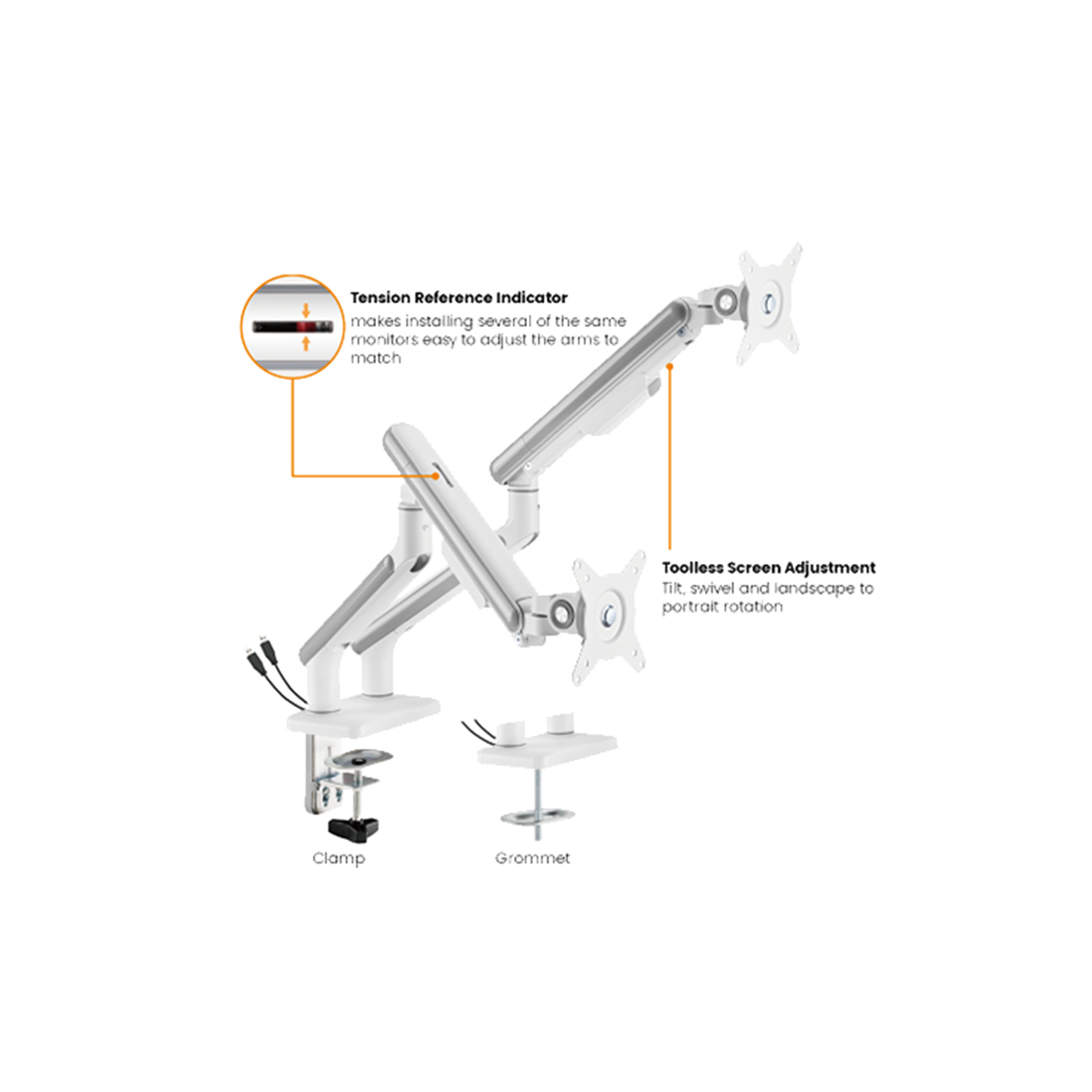 Tension Reference Indicator
makes installing several of the same monitors easy to adjust the arms to match

Toolless Screen Adjustment
Tilt, swivel and landscape to portrait rotation

Clamp

Grommet