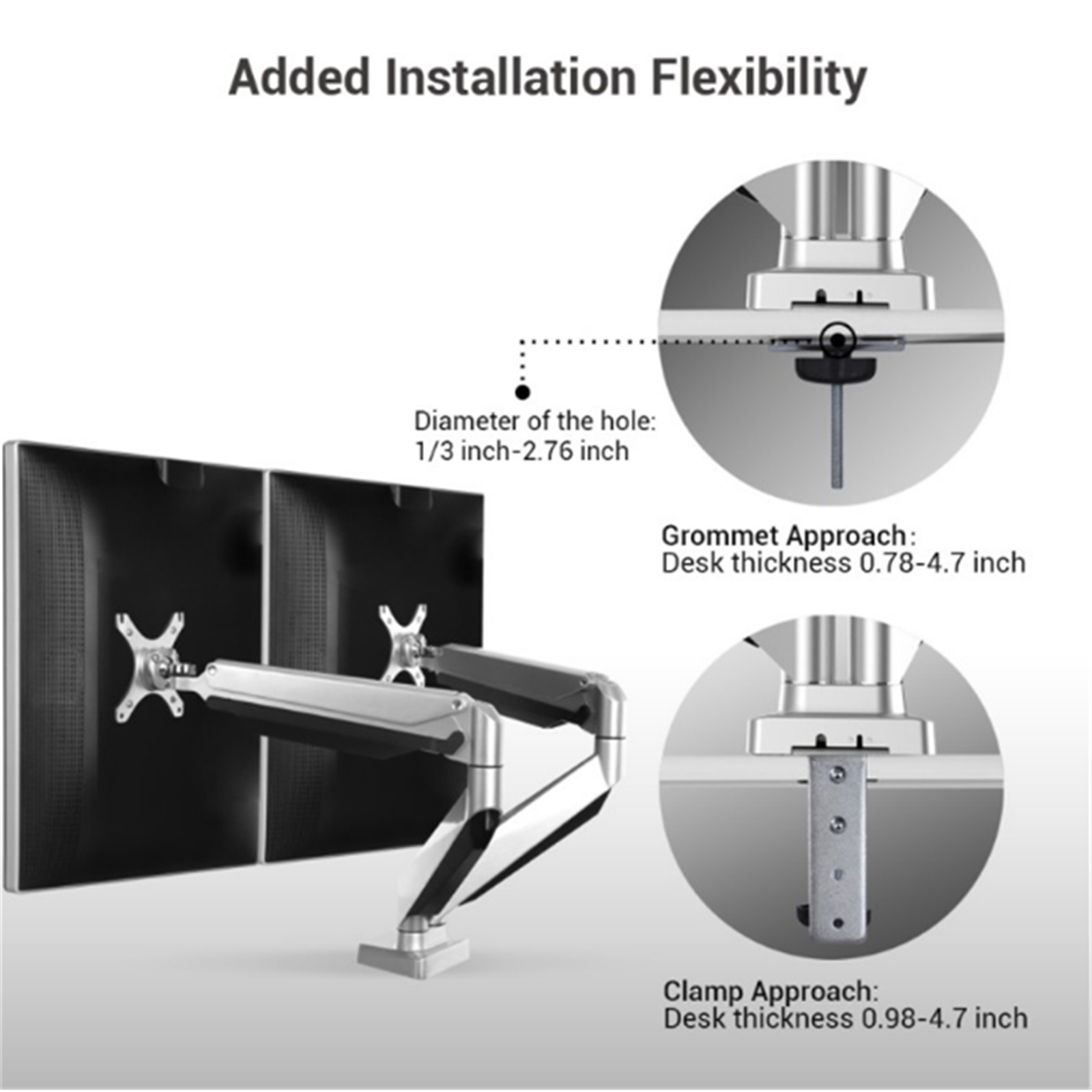 Added Installation Flexibility

Diameter of the hole:
1/3 inch-2.76 inch

Grommet Approach:
Desk thickness 0.78-4.7 inch

Clamp Approach:
Desk thickness 0.98-4.7 inch