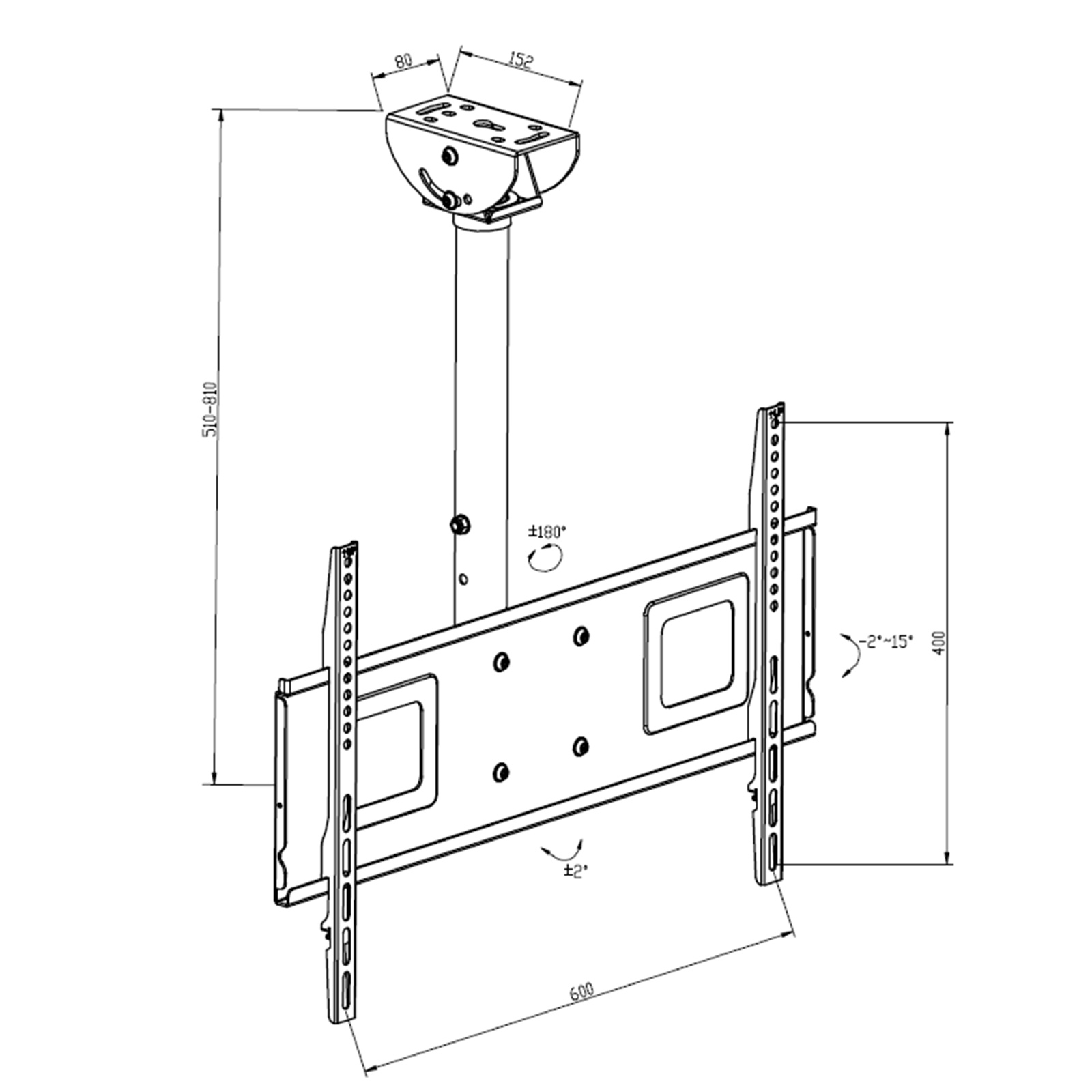 80
152
510-810
±180°
-2°~15°
400
±2°
600