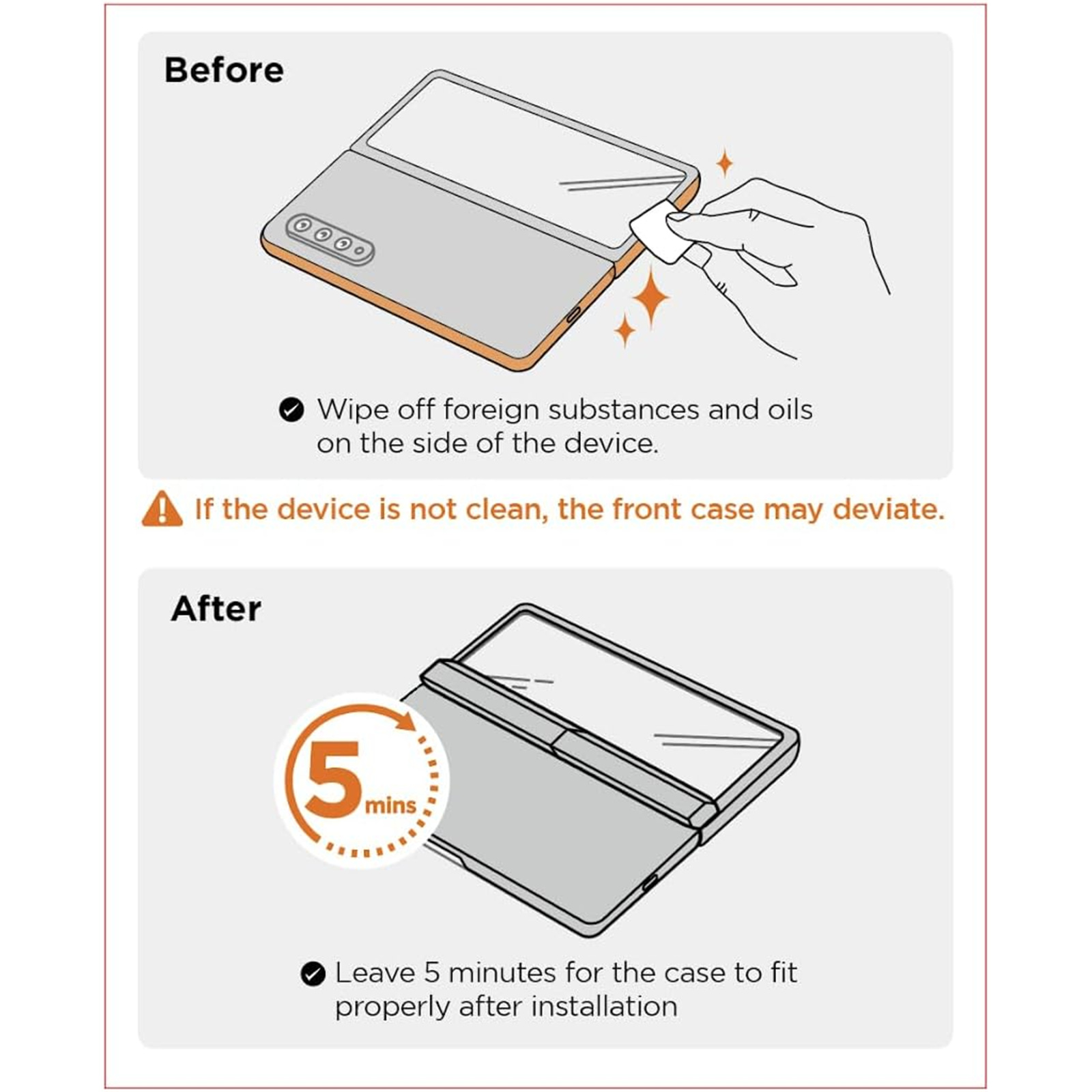 Before

Wipe off foreign substances and oils on the side of the device.

If the device is not clean, the front case may deviate.

After

5 mins

Leave 5 minutes for the case to fit properly after installation