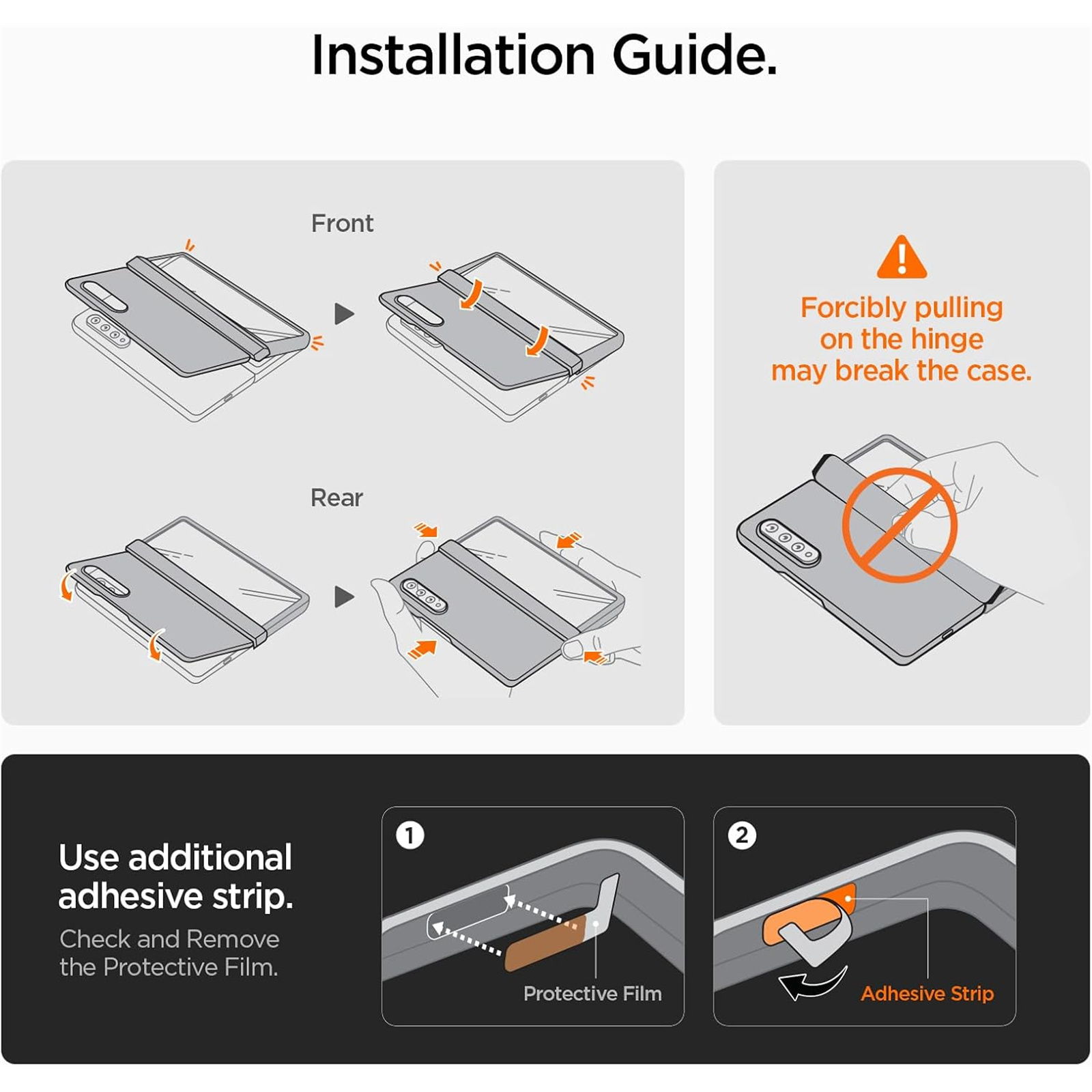 Installation Guide.

Front

Rear

Forcibly pulling on the hinge may break the case.

Use additional adhesive strip.

Check and Remove the Protective Film.

1

Protective Film

2

Adhesive Strip