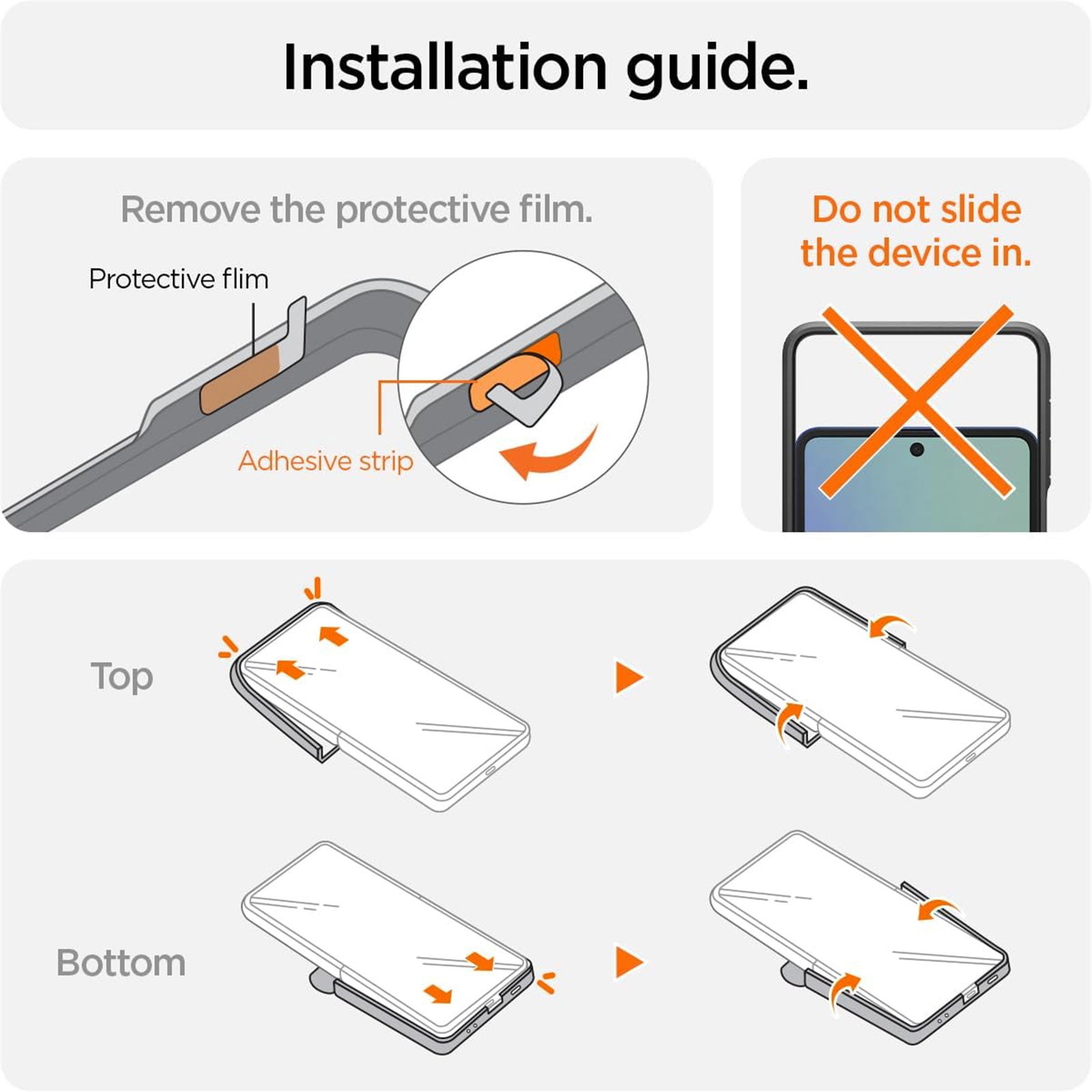 Installation guide.

Remove the protective film.

Protective flim

Adhesive strip

Do not slide the device in.

Top

Bottom