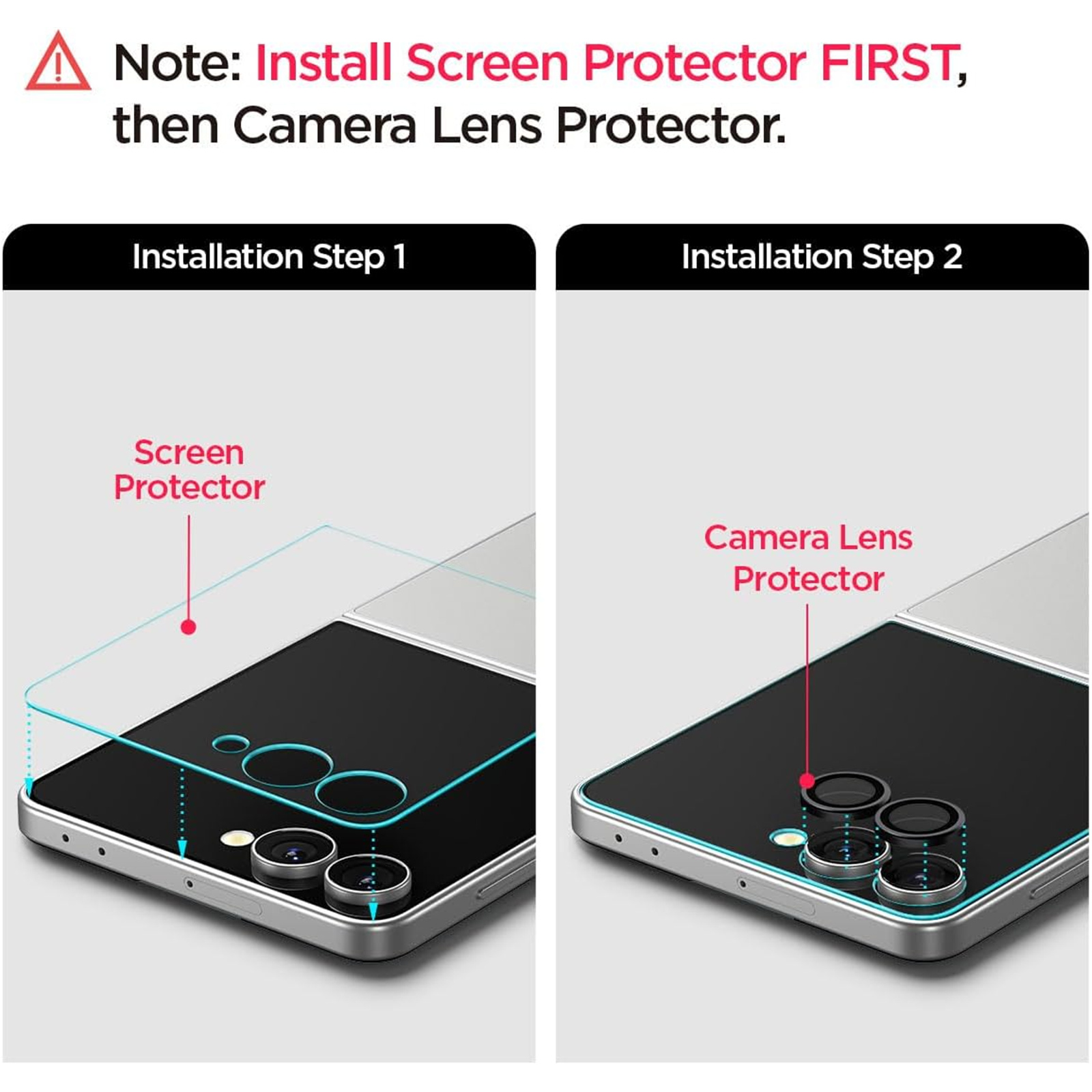 Note: Install Screen Protector FIRST, then Camera Lens Protector.

Installation Step 1

Screen Protector

Installation Step 2

Camera Lens Protector