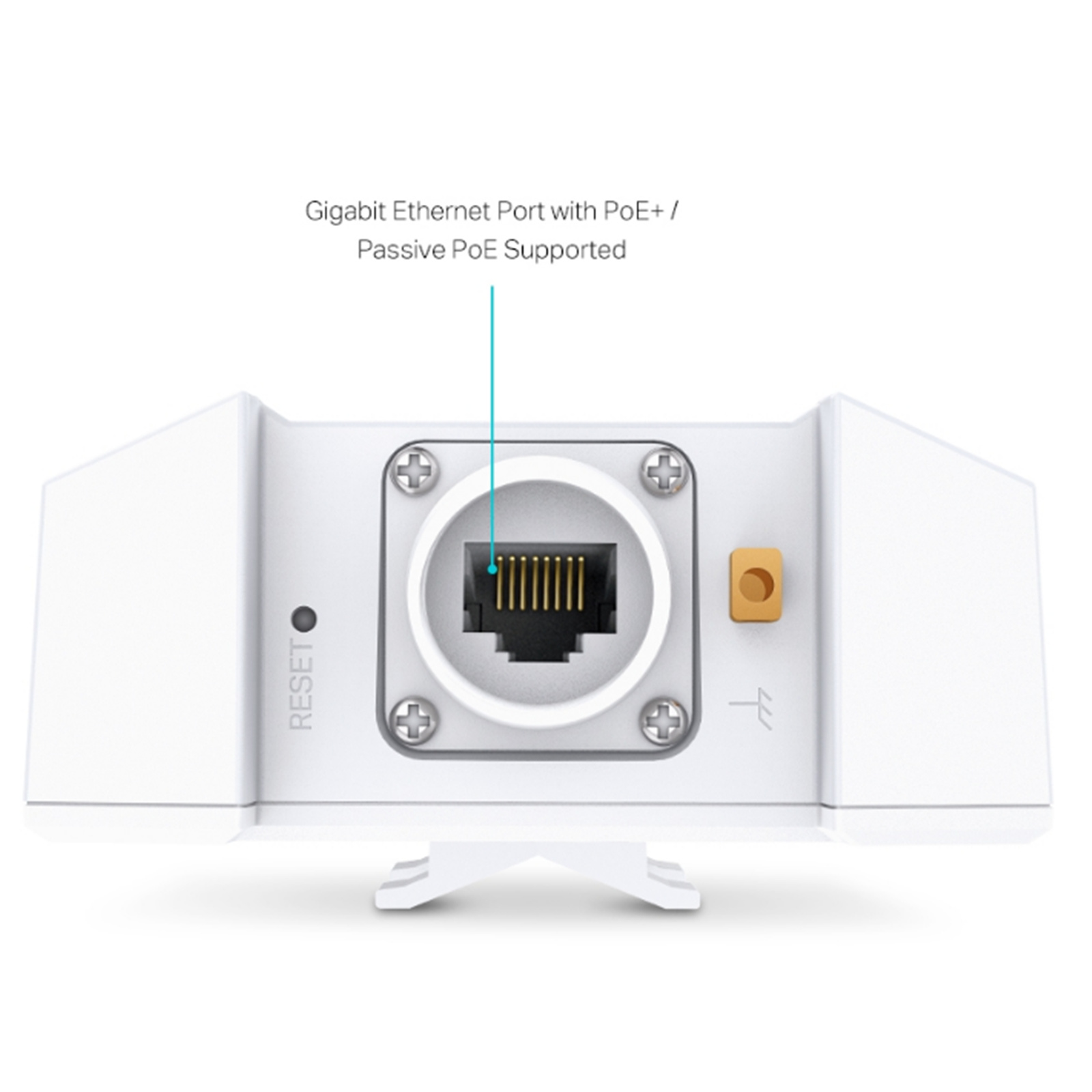 Gigabit Ethernet Port with PoE+ / Passive PoE Supported

RESET