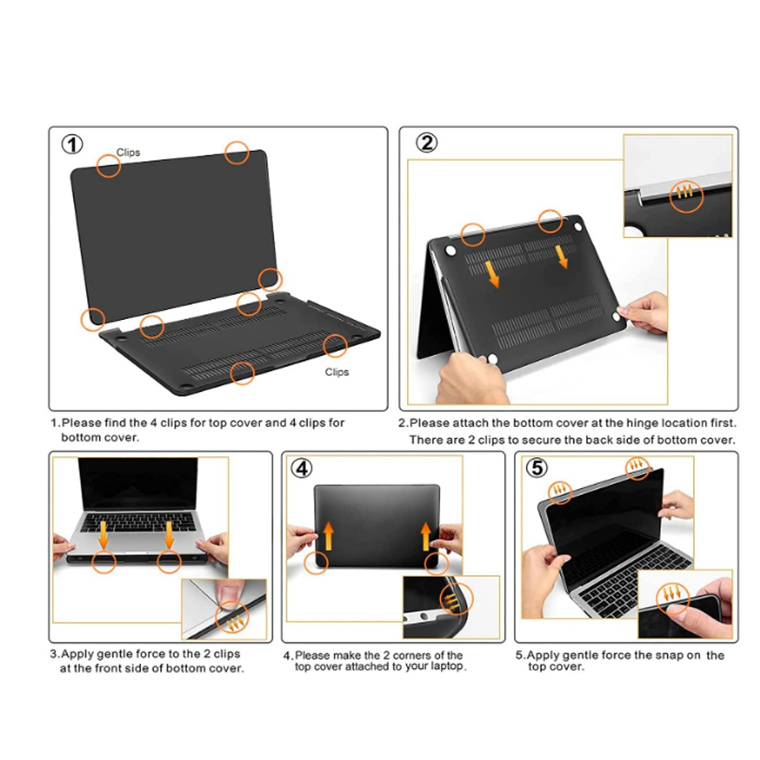 ①

Clips

Clips

1.Please find the 4 clips for top cover and 4 clips for bottom cover.

②

2.Please attach the bottom cover at the hinge location first. There are 2 clips to secure the back side of bottom cover.

3.Apply gentle force to the 2 clips at the front side of bottom cover.

④

4.Please make the 2 corners of the top cover attached to your laptop.

⑤

5.Apply gentle force the snap on the top cover.