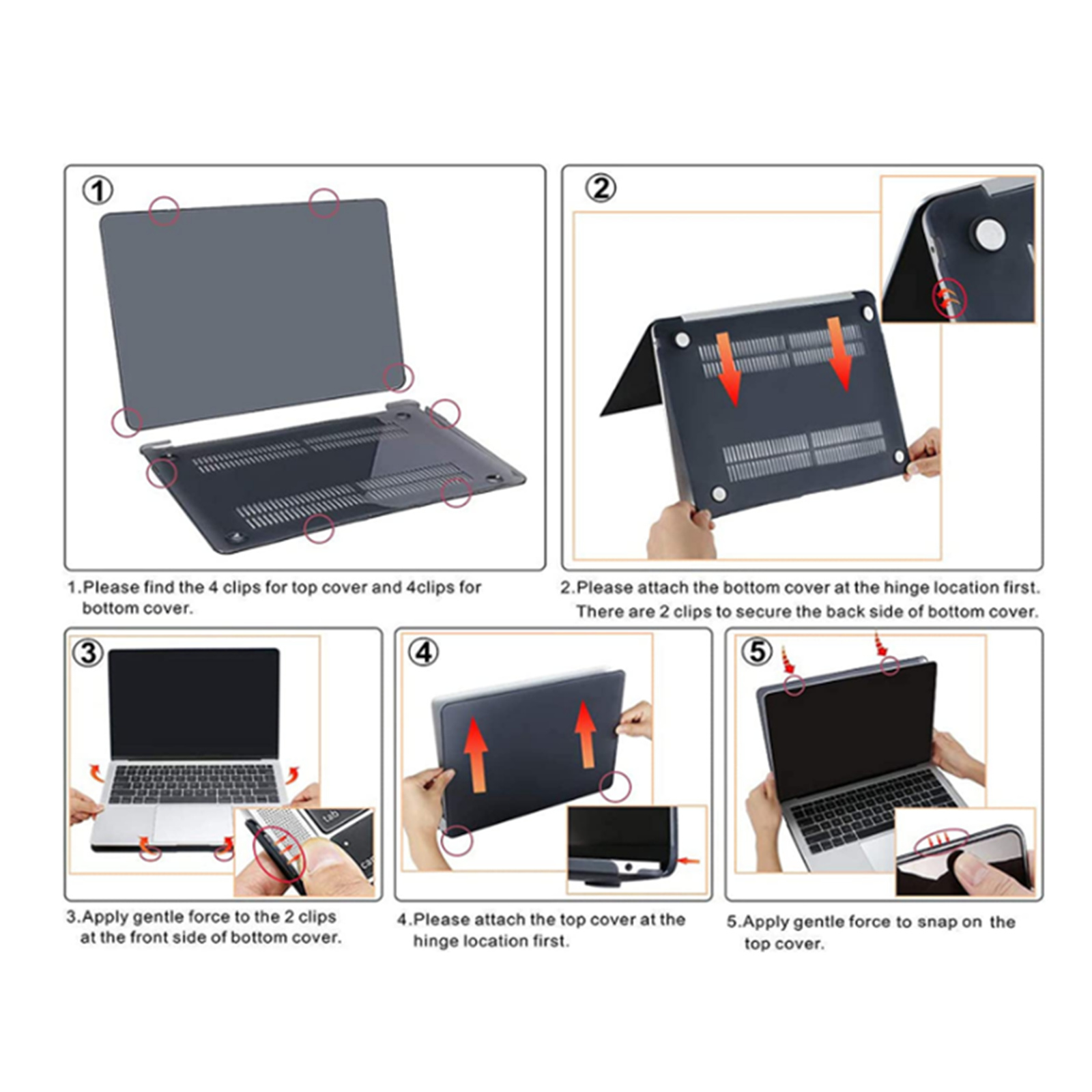 ①

1.Please find the 4 clips for top cover and 4clips for bottom cover.

②

2.Please attach the bottom cover at the hinge location first. There are 2 clips to secure the back side of bottom cover.

③

tab

3.Apply gentle force to the 2 clips at the front side of bottom cover.

④

4.Please attach the top cover at the hinge location first.

⑤

5.Apply gentle force to snap on the top cover.