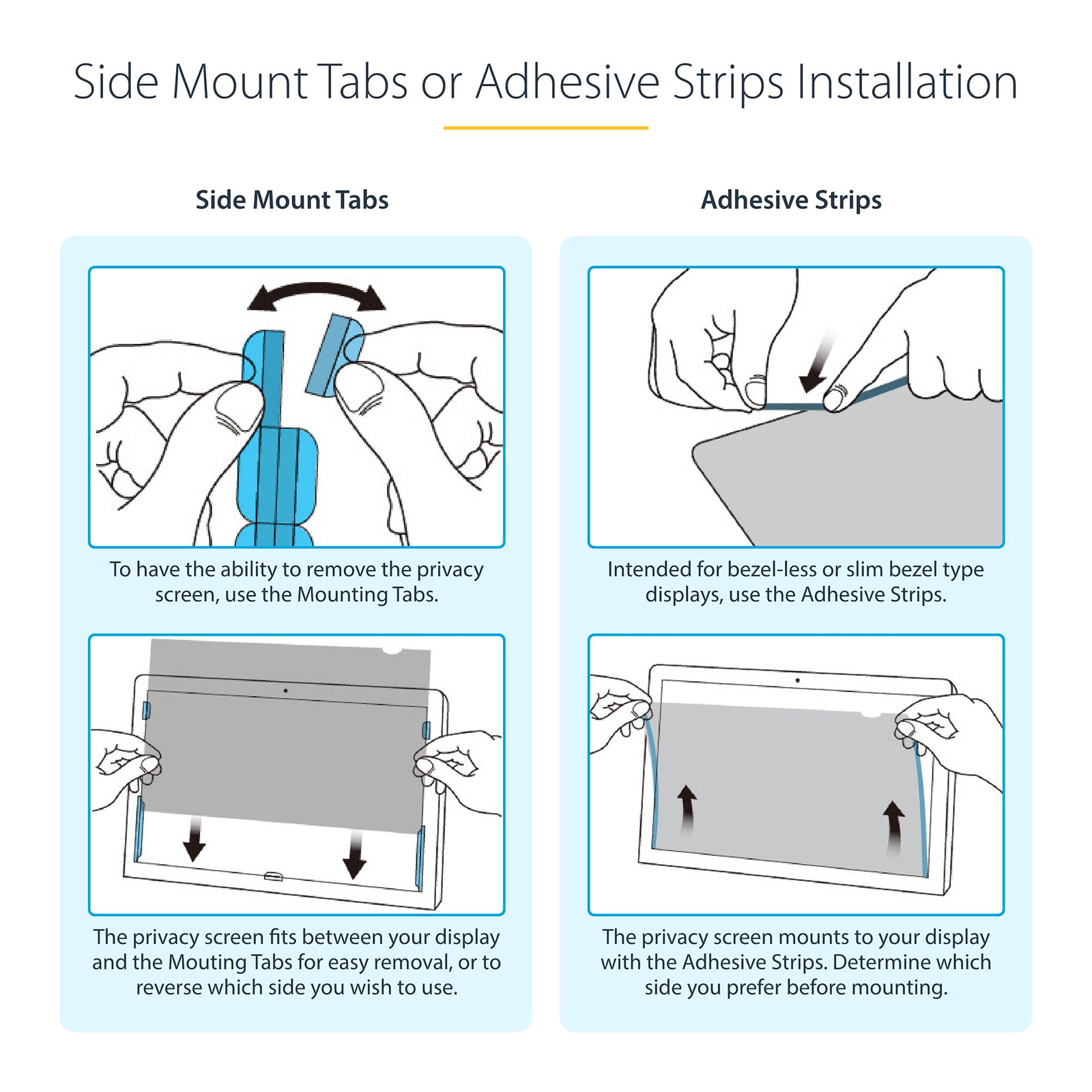 Side Mount Tabs or Adhesive Strips Installation

Side Mount Tabs

To have the ability to remove the privacy screen, use the Mounting Tabs.

The privacy screen fits between your display and the Mouting Tabs for easy removal, or to reverse which side you wish to use.

Adhesive Strips

Intended for bezel-less or slim bezel type displays, use the Adhesive Strips.

The privacy screen mounts to your display with the Adhesive Strips. Determine which side you prefer before mounting.