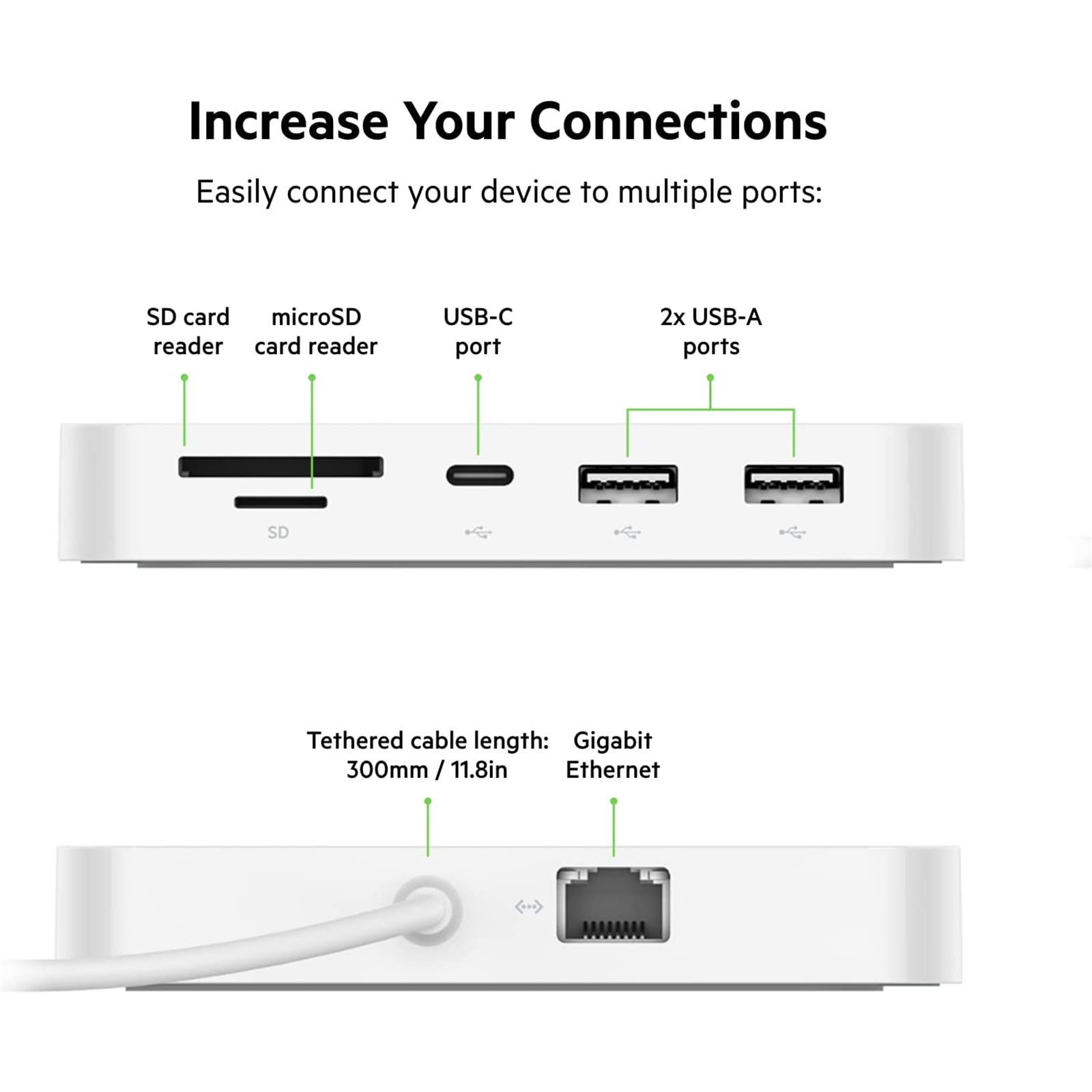 Increase Your Connections

Easily connect your device to multiple ports:

SD card reader

microSD card reader

USB-C port

2x USB-A ports

SD

Tethered cable length: 300mm / 11.8in

Gigabit Ethernet