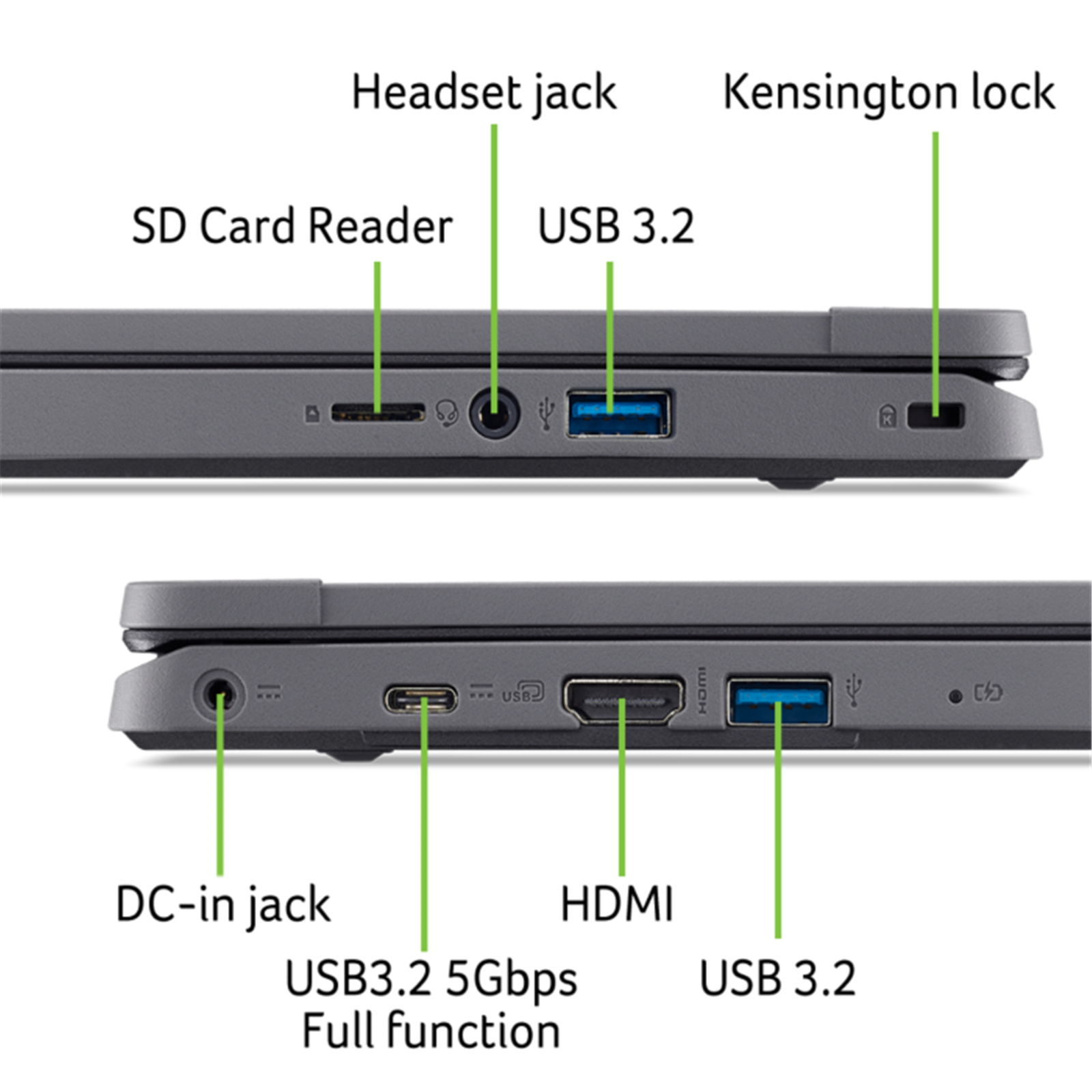 Headset jack
Kensington lock
SD Card Reader
USB 3.2

USB
HDMI

DC-in jack
HDMI
USB3.2 5Gbps Full function
USB 3.2