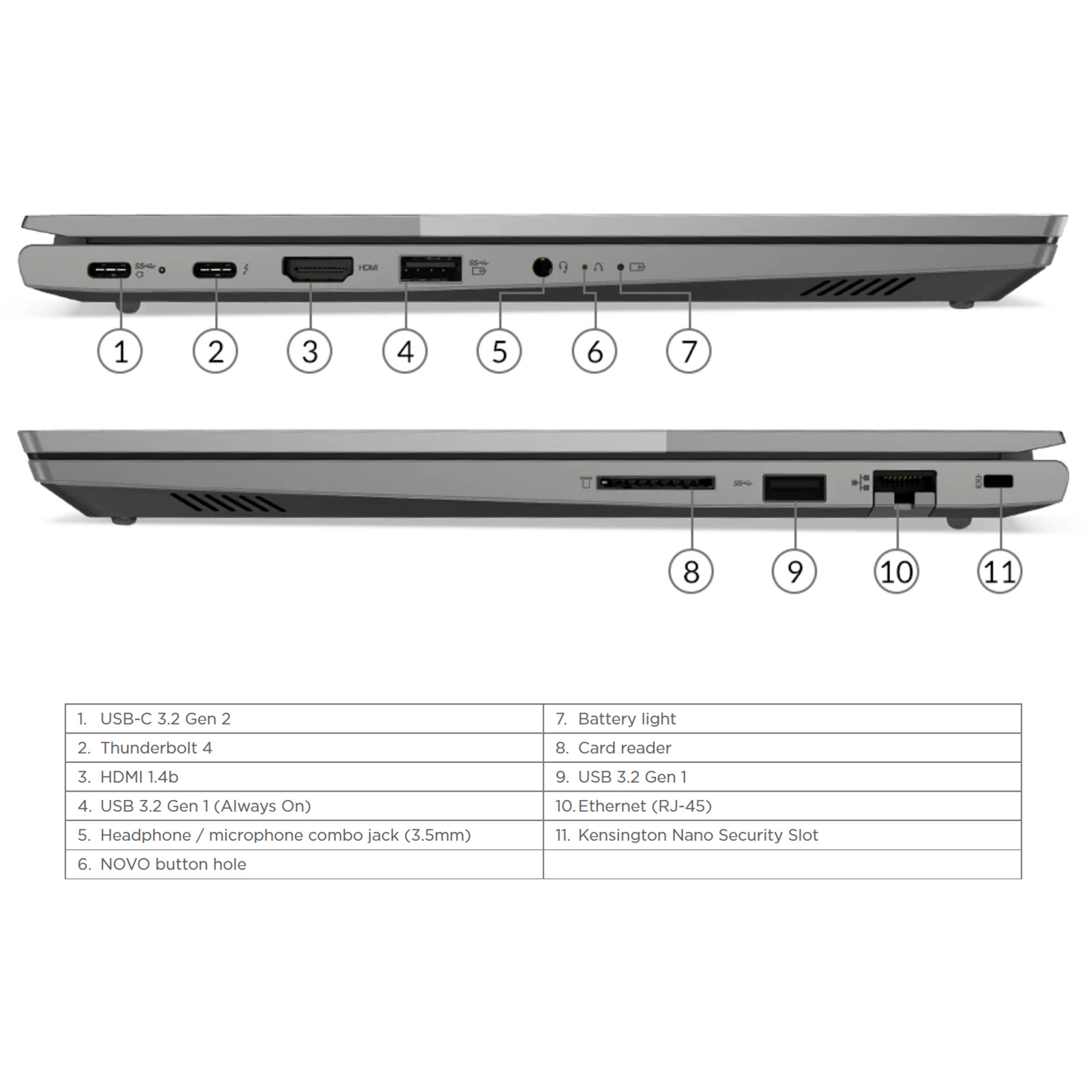 HDMI

1 2 3 4 5 6 7

8 9 10 11

| 1. USB-C 3.2 Gen 2 | 7. Battery light |
|---|---|
| 2. Thunderbolt 4 | 8. Card reader |
| 3. HDMI 1.4b | 9. USB 3.2 Gen 1 |
| 4. USB 3.2 Gen 1 (Always On) | 10. Ethernet (RJ-45) |
| 5. Headphone / microphone combo jack (3.5mm) | 11. Kensington Nano Security Slot |
| 6. NOVO button hole | |