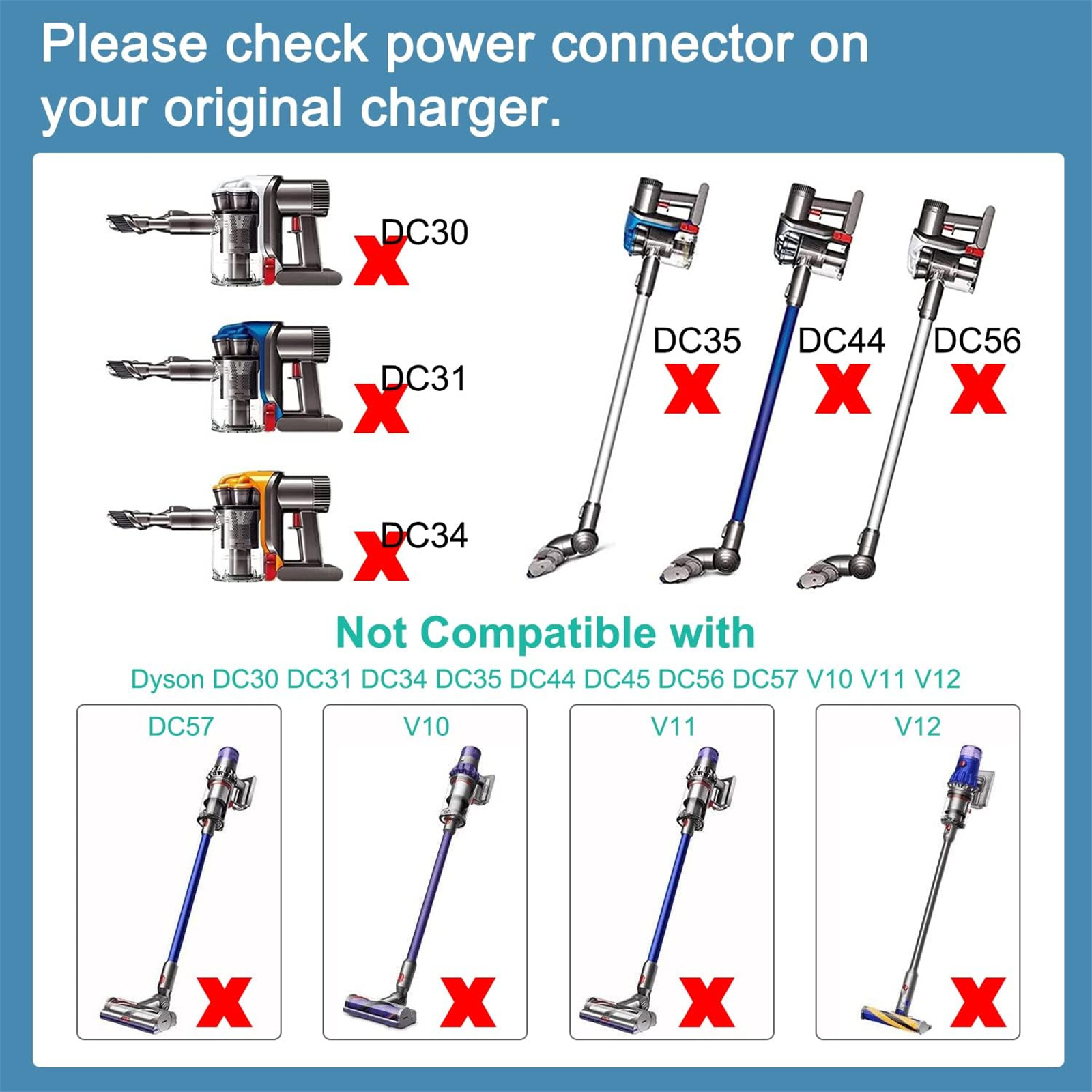 Please check power connector on your original charger.

DC30

DC31

DC34

DC35

DC44

DC56

Not Compatible with

Dyson DC30 DC31 DC34 DC35 DC44 DC45 DC56 DC57 V10 V11 V12

DC57

V10

V11

V12