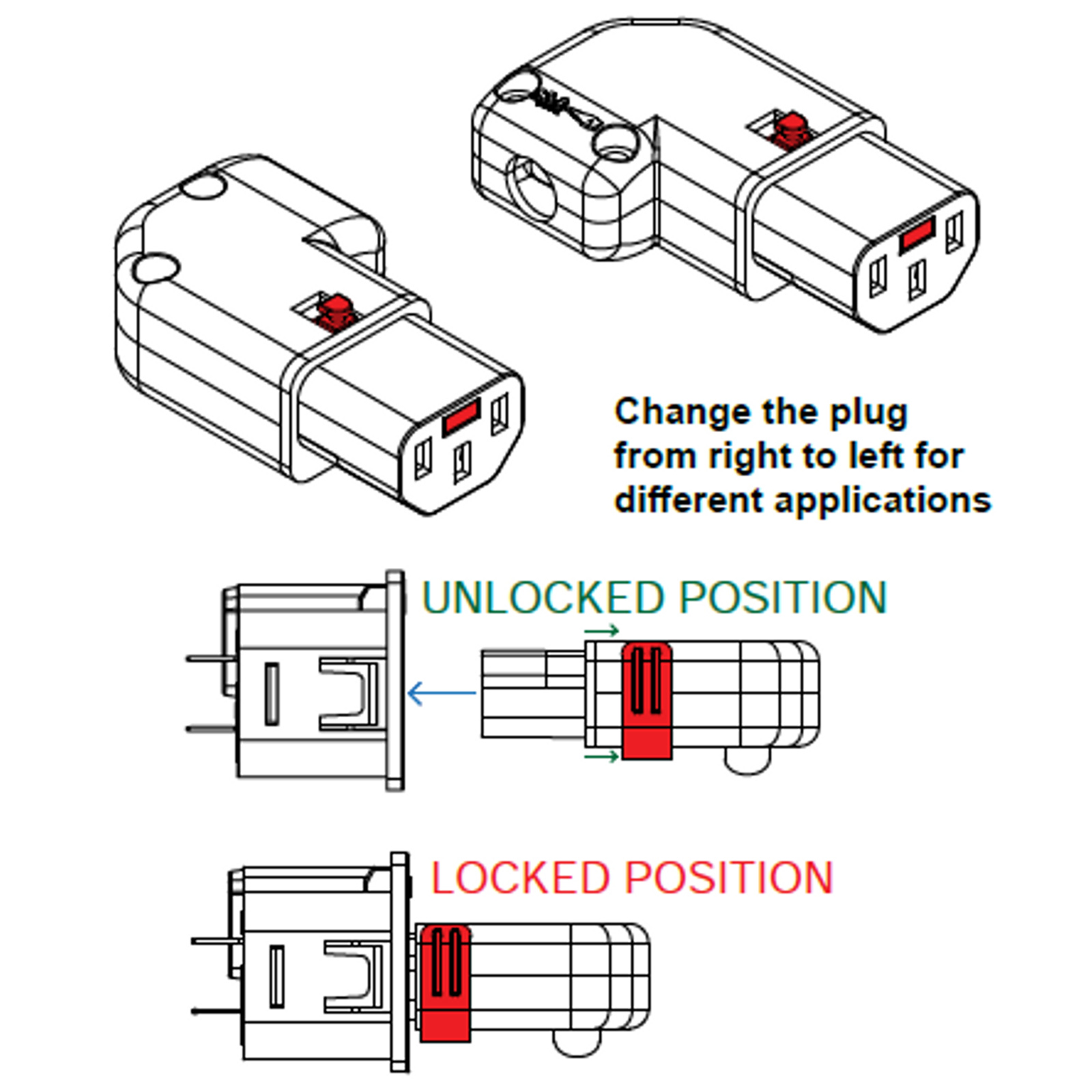 Change the plug from right to left for different applications

UNLOCKED POSITION

LOCKED POSITION