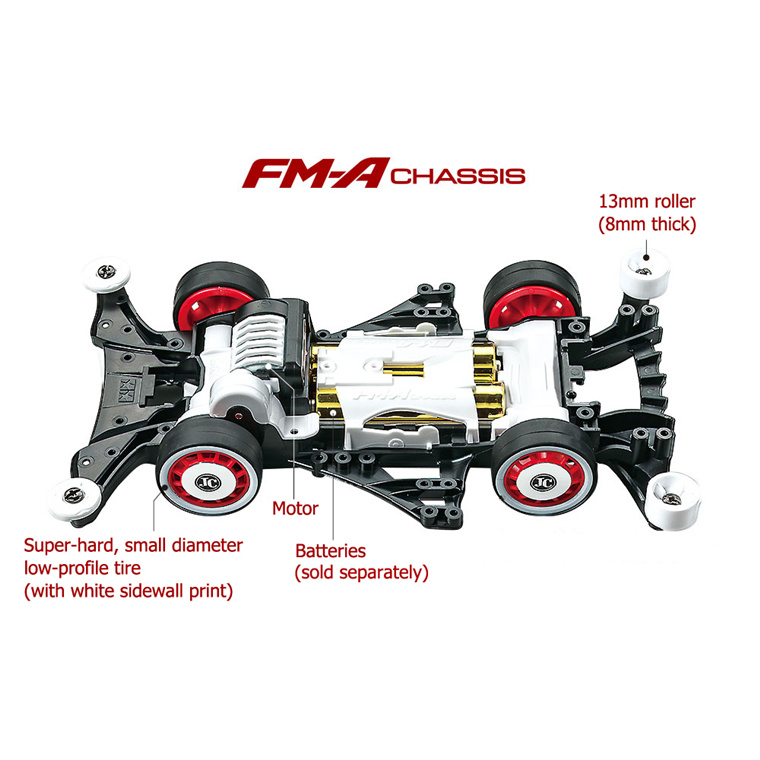 FM-A CHASSIS

13mm roller
(8mm thick)

FM-A CHASSIS

JC

JC

Motor

Super-hard, small diameter
low-profile tire
(with white sidewall print)

Batteries
(sold separately)