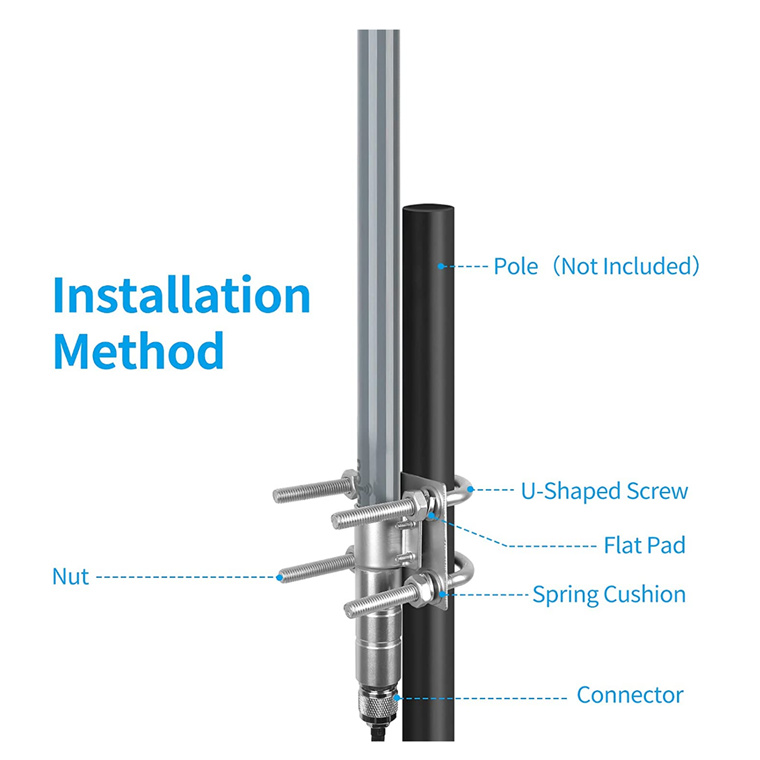 Installation Method

Pole（Not Included）

U-Shaped Screw

Flat Pad

Nut

Spring Cushion

Connector