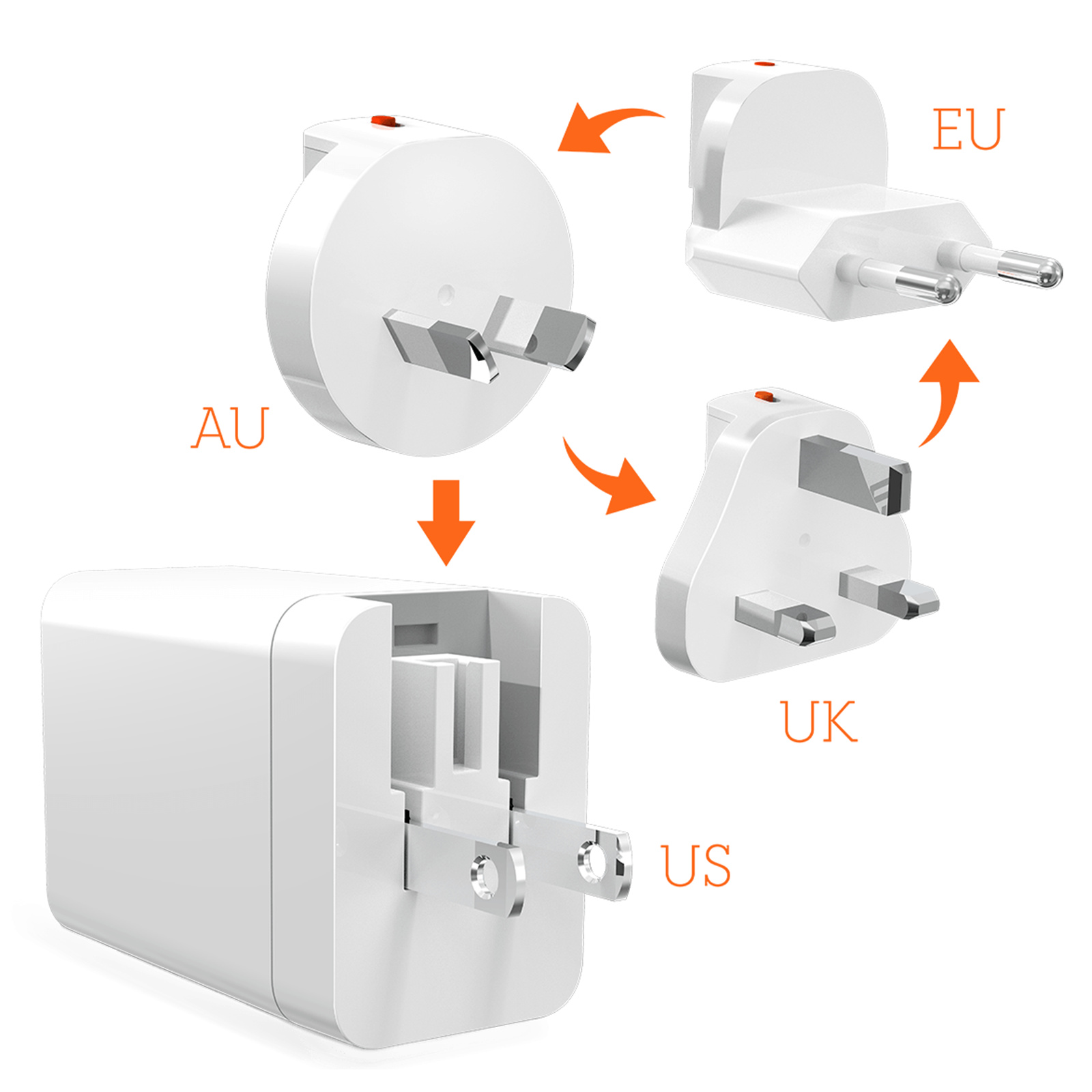 EU

AU

UK

US