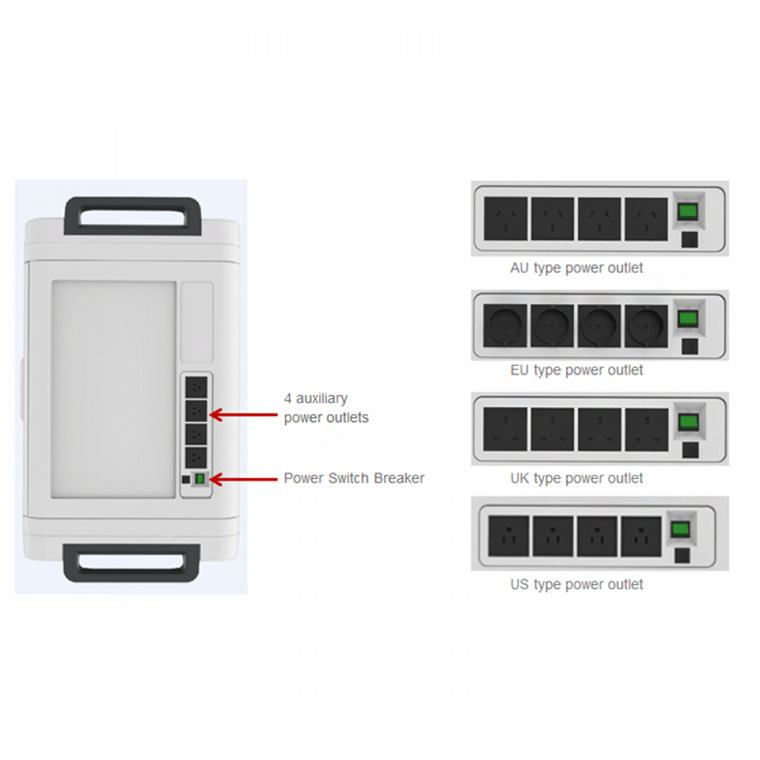 4 auxiliary power outlets

Power Switch Breaker

AU type power outlet

EU type power outlet

UK type power outlet

US type power outlet