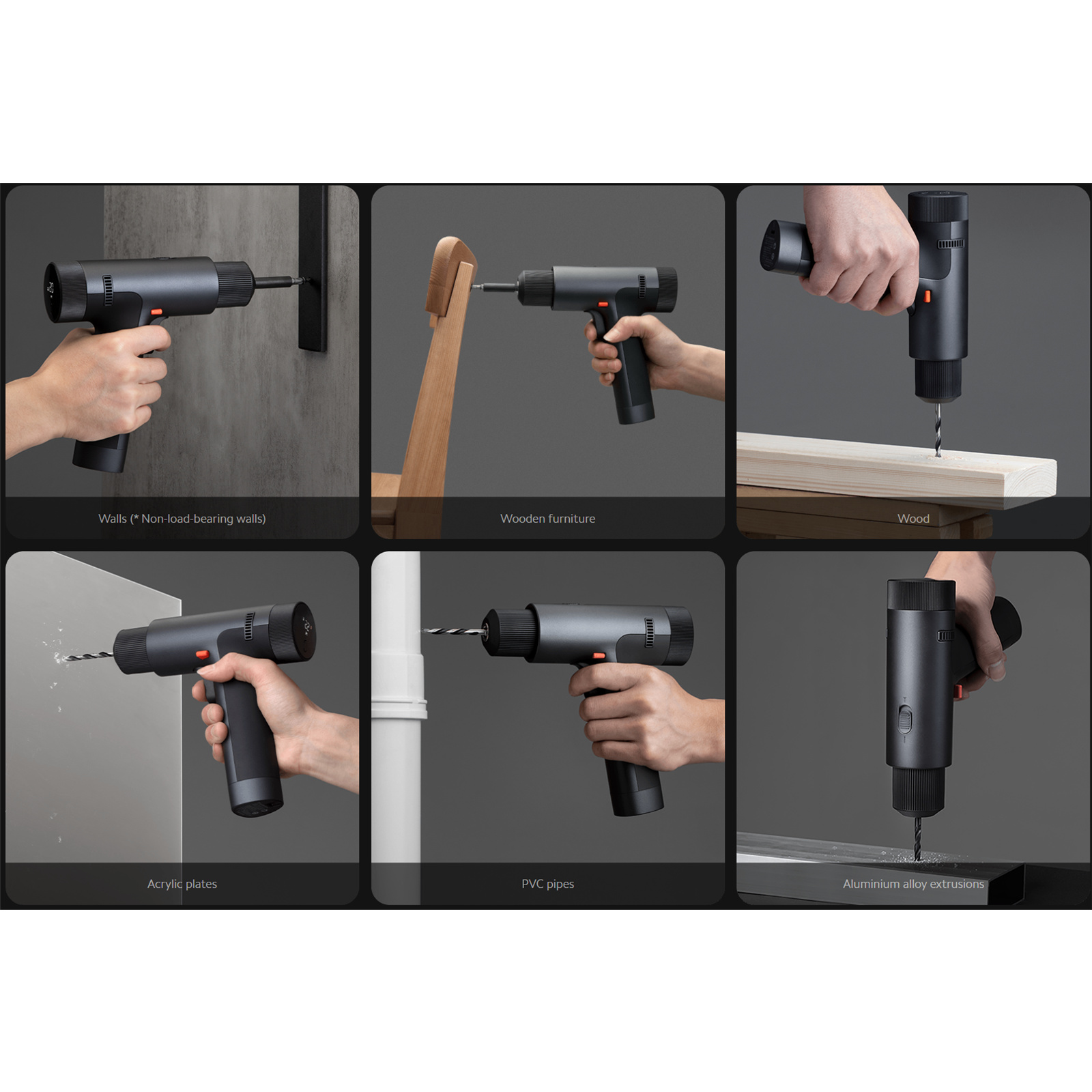 Walls (* Non-load-bearing walls)

Wooden furniture

Wood

Acrylic plates

PVC pipes

Aluminium alloy extrusions