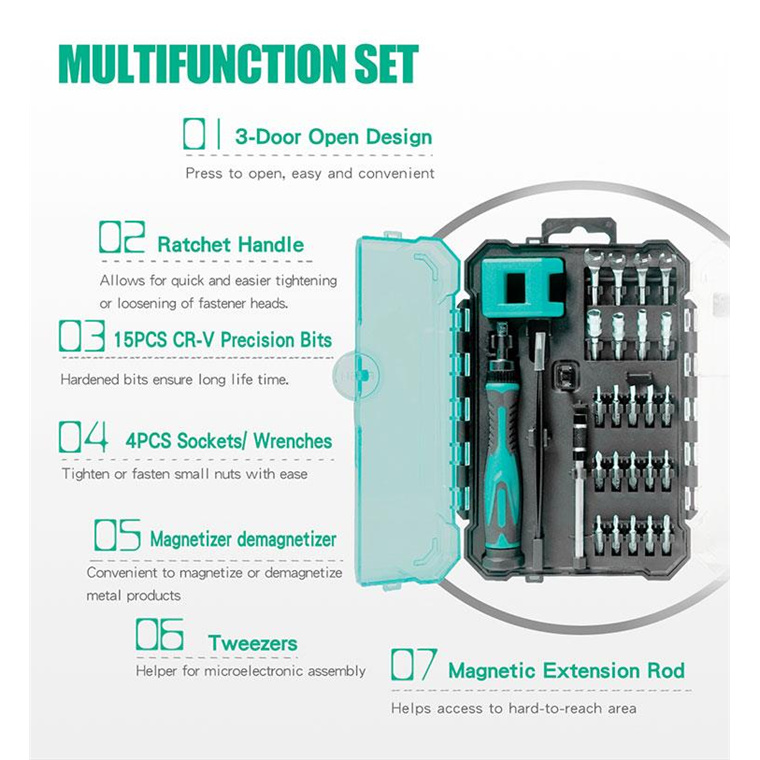 MULTIFUNCTION SET

01 3-Door Open Design

Press to open, easy and convenient

02 Ratchet Handle

Allows for quick and easier tightening or loosening of fastener heads.

03 15PCS CR-V Precision Bits

Hardened bits ensure long life time.

04 4PCS Sockets/ Wrenches

Tighten or fasten small nuts with ease

05 Magnetizer demagnetizer

Convenient to magnetize or demagnetize metal products

06 Tweezers

Helper for microelectronic assembly

07 Magnetic Extension Rod

Helps access to hard-to-reach area