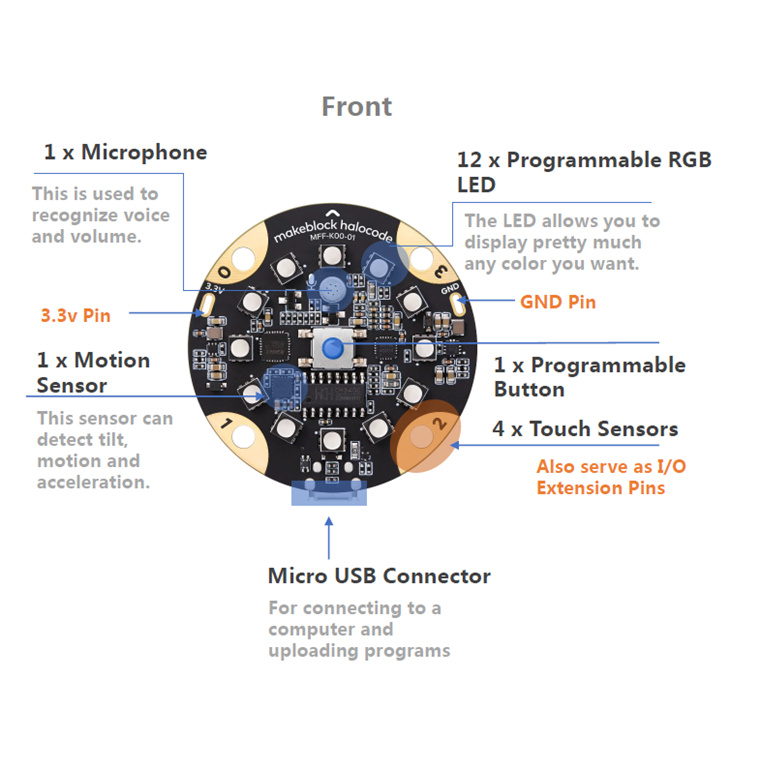 Front

1 x Microphone

This is used to recognize voice and volume.

12 x Programmable RGB LED

The LED allows you to display pretty much any color you want.

makeblock halocode
MFF-K00-01

0
3
3.3V
GND

3.3v Pin

GND Pin

1 x Motion Sensor

This sensor can detect tilt, motion and acceleration.

1 x Programmable Button

1
2

4 x Touch Sensors

Also serve as I/O Extension Pins

Micro USB Connector

For connecting to a computer and uploading programs