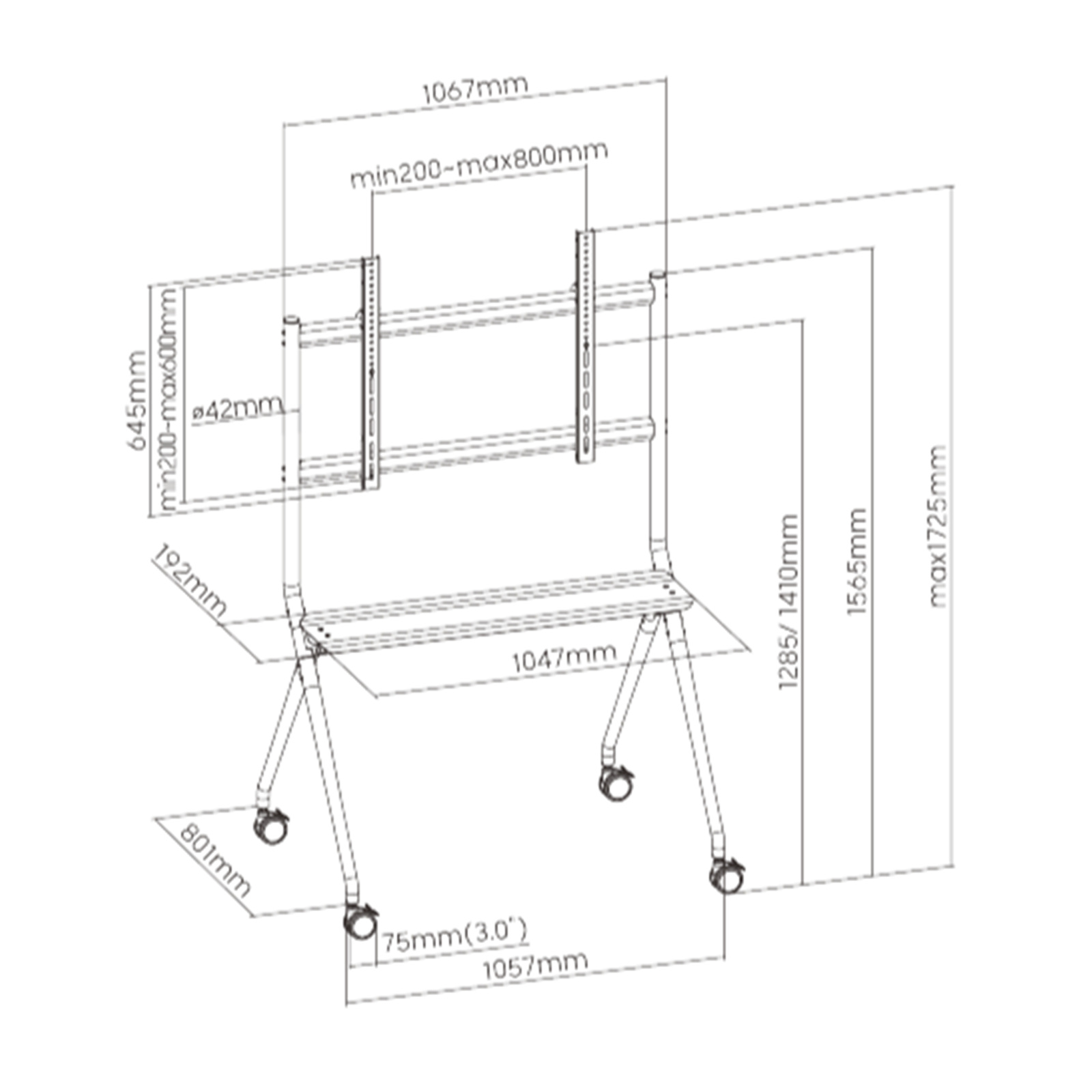 1067mm

min200~max800mm

645mm

min200~max600mm

ø42mm

192mm

1047mm

1285/ 1410mm

1565mm

max1725mm

801mm

75mm(3.0")

1057mm