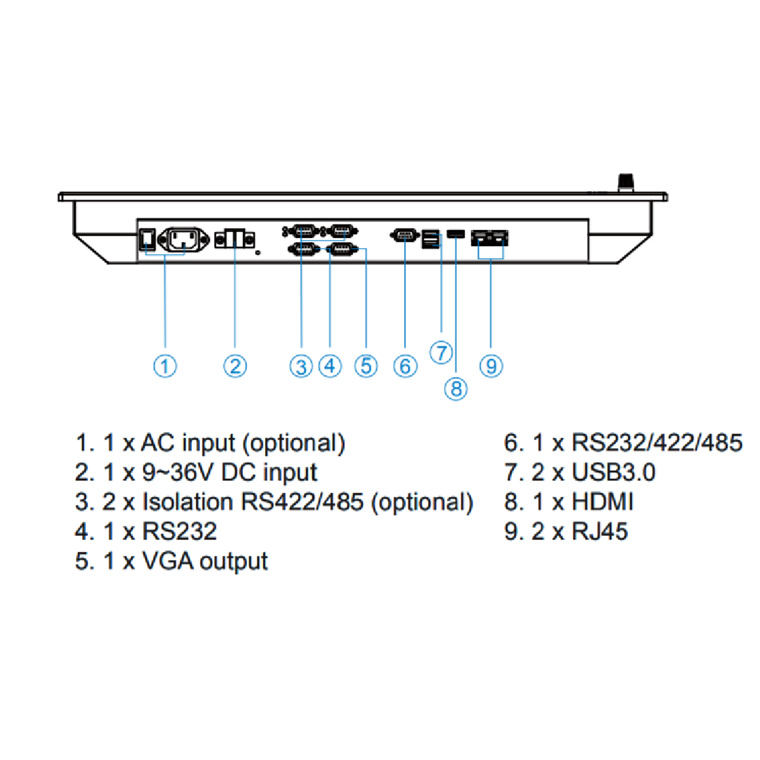 ①
②
③
④
⑤
⑥
⑦
⑧
⑨

1. 1 x AC input (optional)
2. 1 x 9~36V DC input
3. 2 x Isolation RS422/485 (optional)
4. 1 x RS232
5. 1 x VGA output

6. 1 x RS232/422/485
7. 2 x USB3.0
8. 1 x HDMI
9. 2 x RJ45