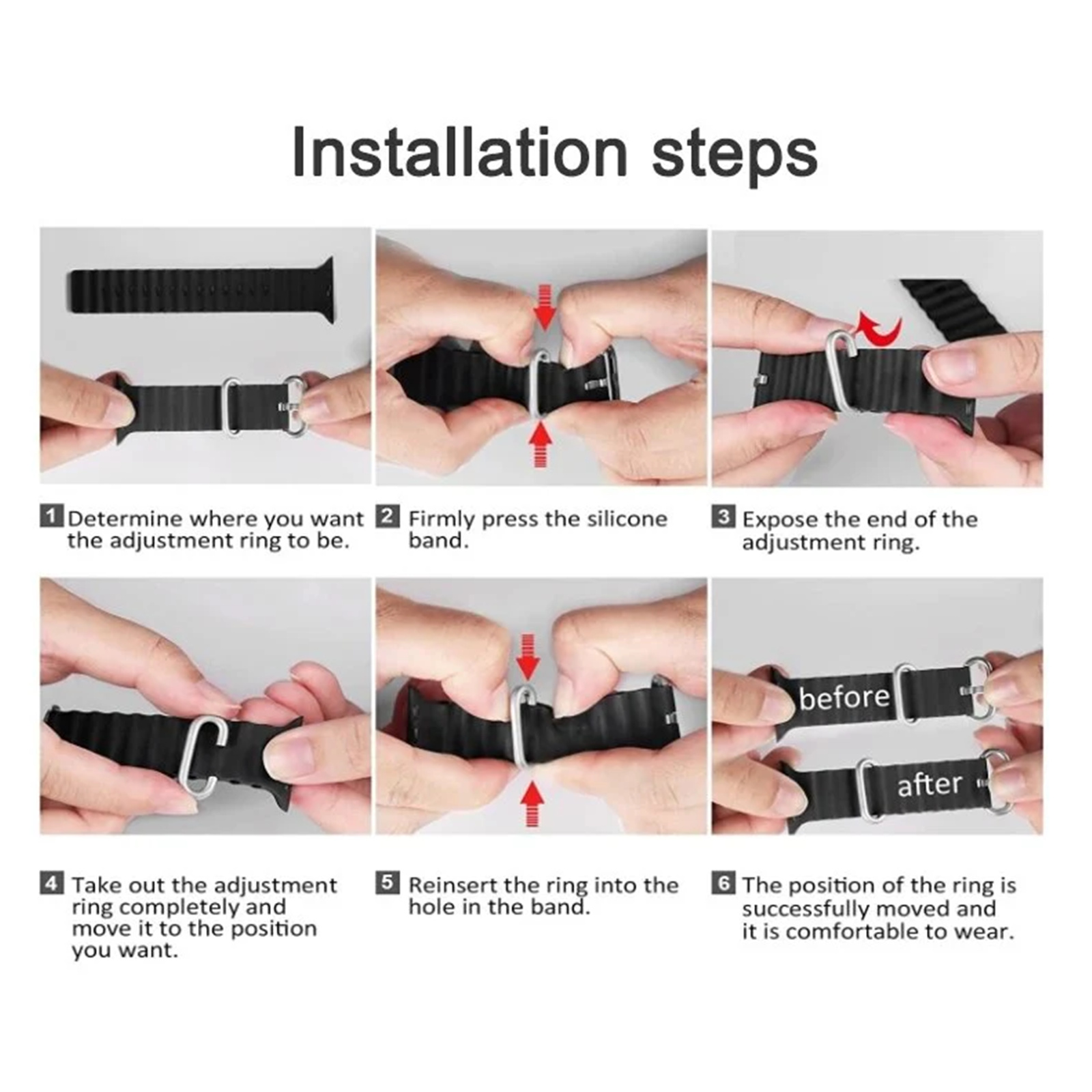 Installation steps

1 Determine where you want the adjustment ring to be.

2 Firmly press the silicone band.

3 Expose the end of the adjustment ring.

before

after

4 Take out the adjustment ring completely and move it to the position you want.

5 Reinsert the ring into the hole in the band.

6 The position of the ring is successfully moved and it is comfortable to wear.